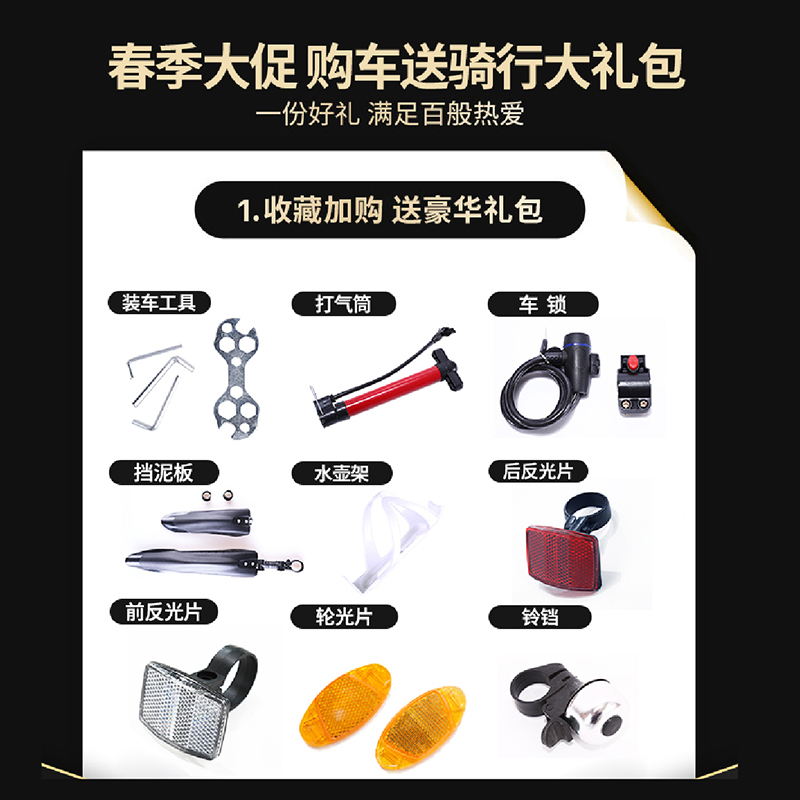 春季大促 购车送骑行大礼包

一份好礼 满足百般热爱

1.收藏加购 送豪华礼包

装车工具

打气筒

车 锁

挡泥板

水壶架

后反光片

前反光片

轮光片

铃铛