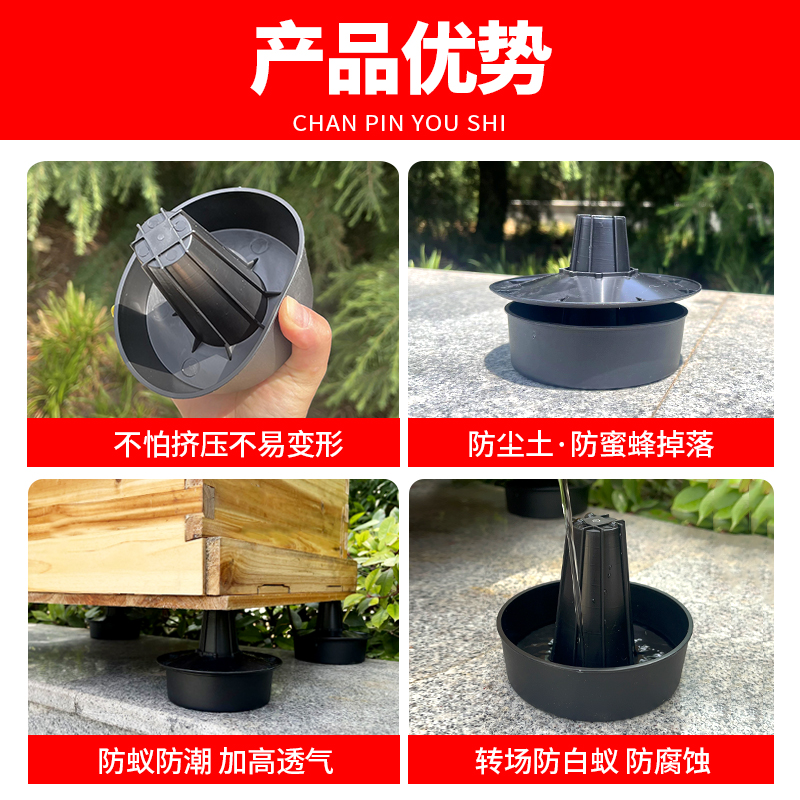 产品优势
CHAN PIN YOU SHI

不怕挤压不易变形

防尘土·防蜜蜂掉落

防蚁防潮 加高透气

转场防白蚁 防腐蚀