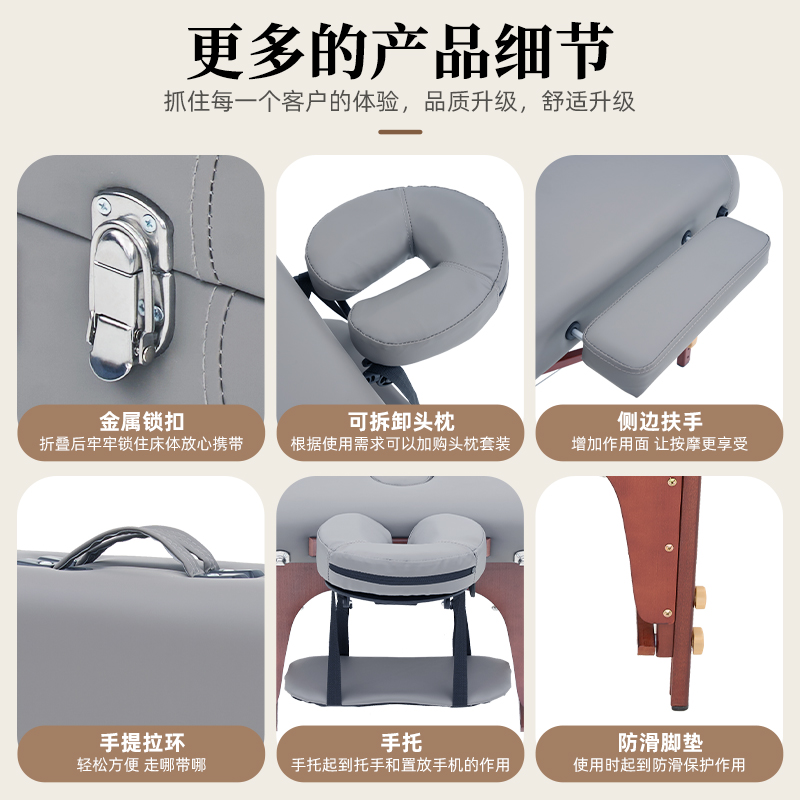 更多的产品细节

抓住每一个客户的体验，品质升级，舒适升级

金属锁扣
折叠后牢牢锁住床体放心携带

可拆卸头枕
根据使用需求可以加购头枕套装

侧边扶手
增加作用面 让按摩更享受

手提拉环
轻松方便 走哪带哪

手托
手托起到托手和置放手机的作用

防滑脚垫
使用时起到防滑保护作用