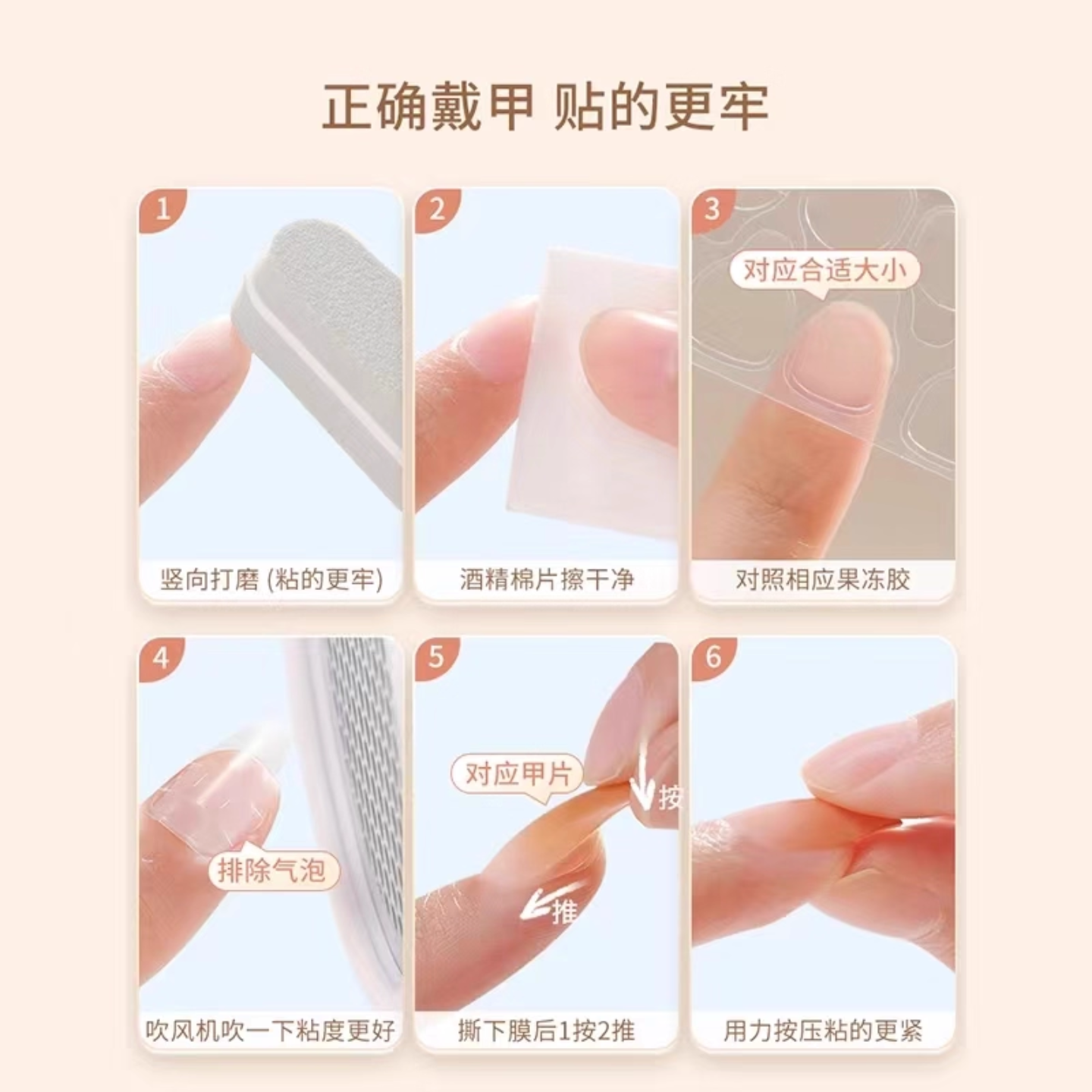 正确戴甲 贴的更牢

1

竖向打磨 (粘的更牢)

2

酒精棉片擦干净

3

对应合适大小

对照相应果冻胶

4

排除气泡

吹风机吹一下粘度更好

5

对应甲片

按

推

撕下膜后1按2推

6

用力按压粘的更紧