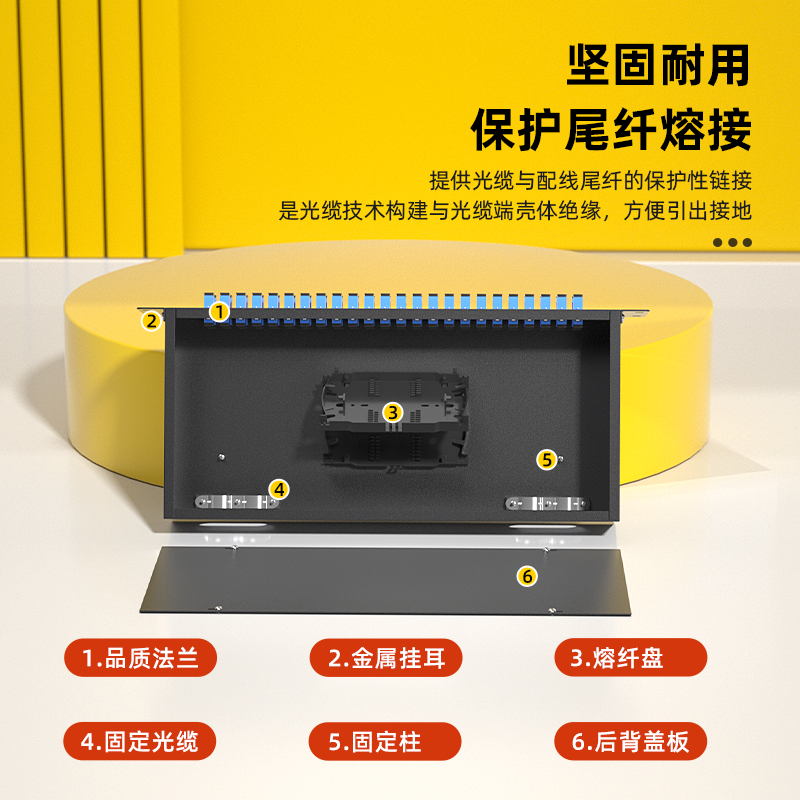 坚固耐用
保护尾纤熔接

提供光缆与配线尾纤的保护性链接
是光缆技术构建与光缆端壳体绝缘，方便引出接地

2 1 3 5 4 6

1.品质法兰
2.金属挂耳
3.熔纤盘
4.固定光缆
5.固定柱
6.后背盖板