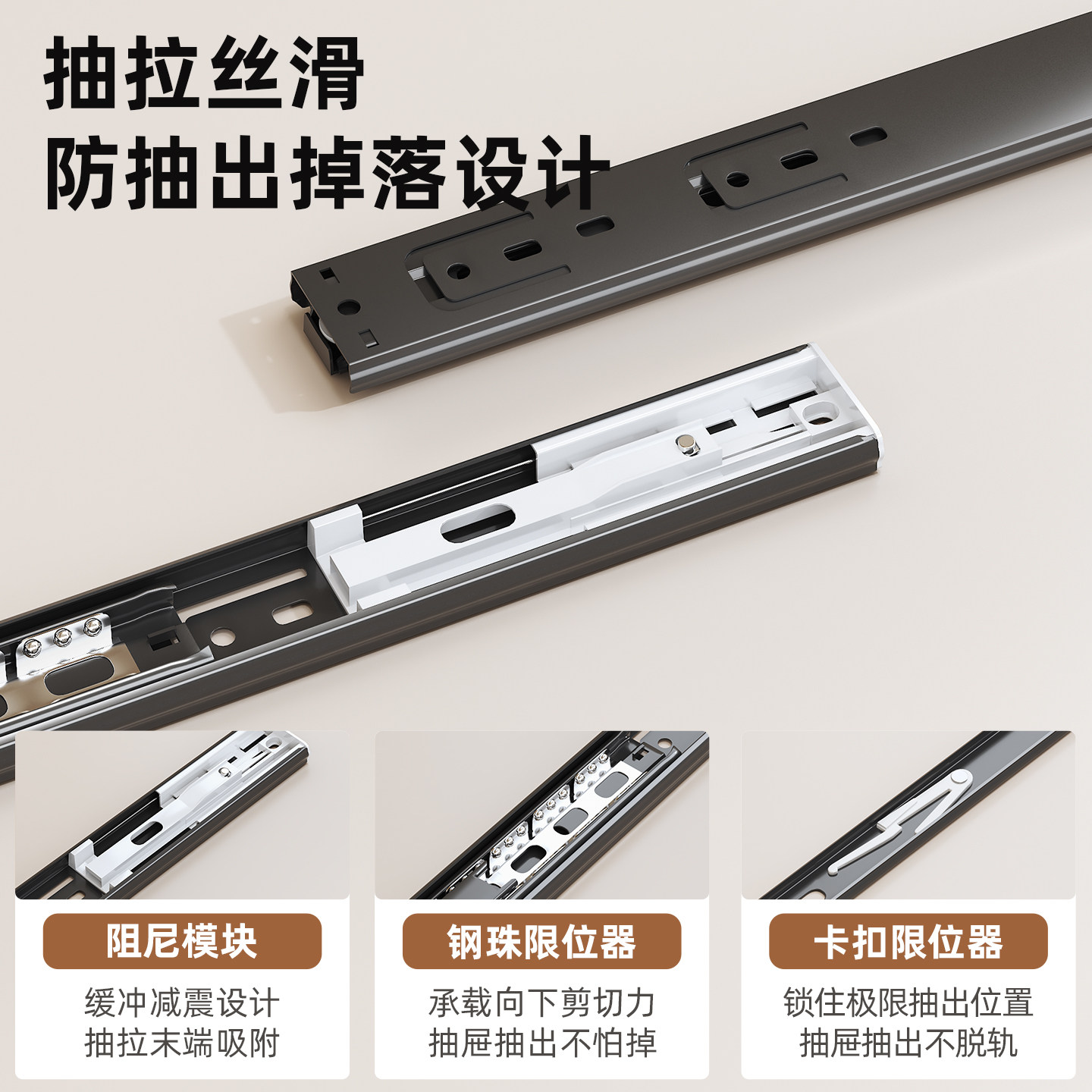 抽拉丝滑
防抽出掉落设计

阻尼模块
缓冲减震设计
抽拉末端吸附

钢珠限位器
承载向下剪切力
抽屉抽出不怕掉

卡扣限位器
锁住极限抽出位置
抽屉抽出不脱轨