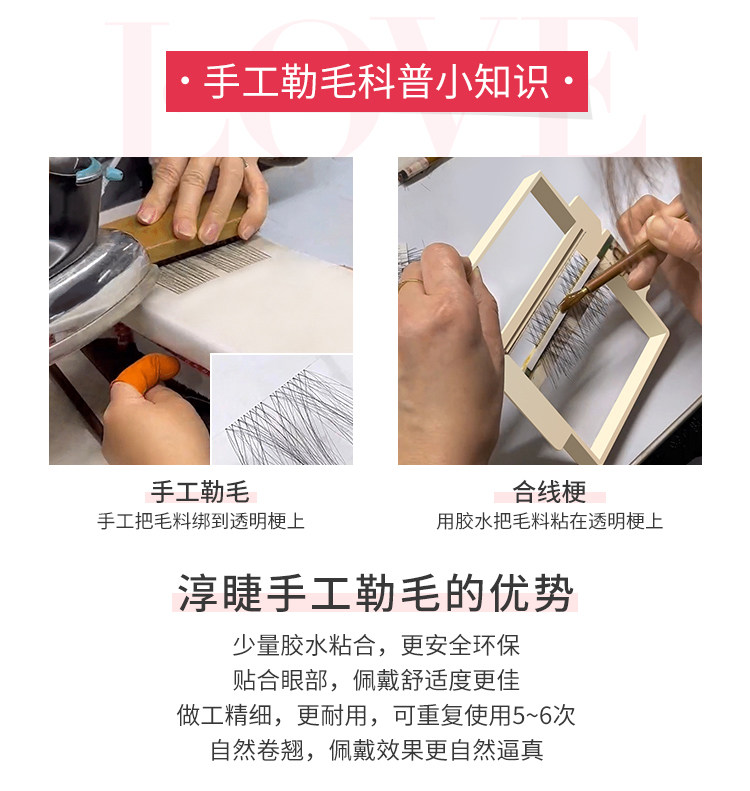 LOVE

· 手工勒毛科普小知识 ·

手工勒毛
手工把毛料绑到透明梗上

合线梗
用胶水把毛料粘在透明梗上

淳睫手工勒毛的优势

少量胶水粘合，更安全环保
贴合眼部，佩戴舒适度更佳
做工精细，更耐用，可重复使用5~6次
自然卷翘，佩戴效果更自然逼真