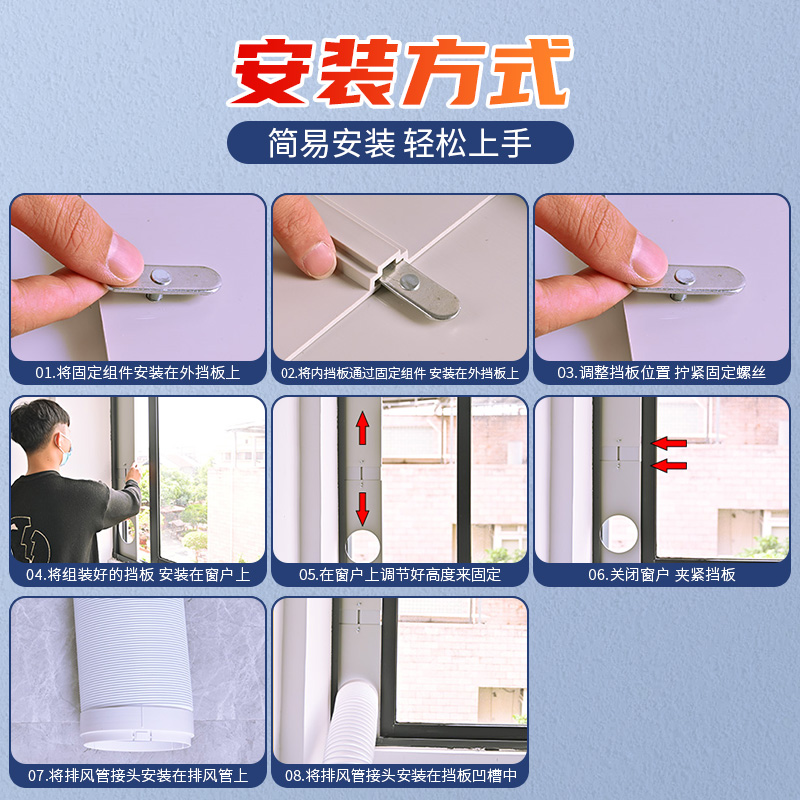 安装方式

简易安装 轻松上手

01.将固定组件安装在外挡板上

02.将内挡板通过固定组件 安装在外挡板上

03.调整挡板位置 拧紧固定螺丝

04.将组装好的挡板 安装在窗户上

05.在窗户上调节好高度来固定

06.关闭窗户 夹紧挡板

07.将排风管接头安装在排风管上

08.将排风管接头安装在挡板凹槽中