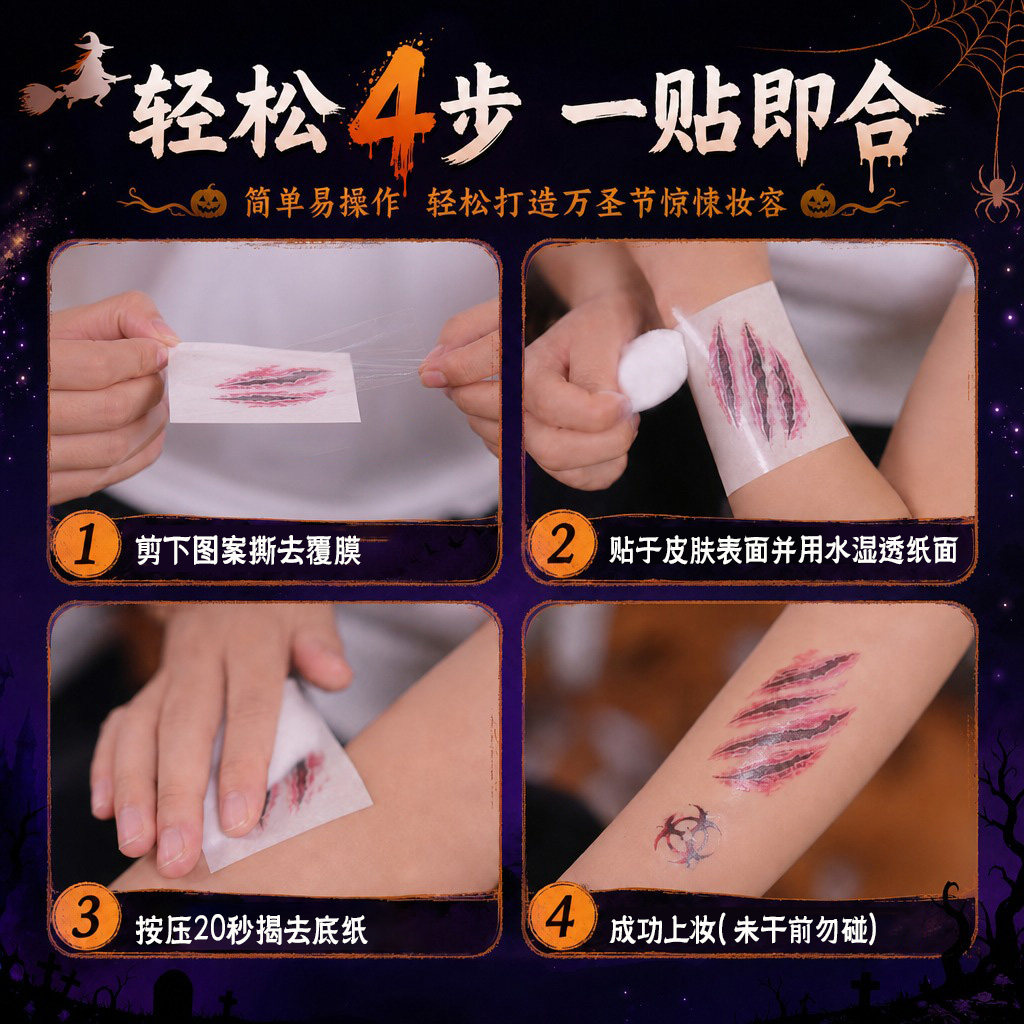 轻松4步 一贴即合

简单易操作 轻松打造万圣节惊悚妆容

1 剪下图案撕去覆膜

2 贴于皮肤表面并用水湿透纸面

3 按压20秒揭去底纸

4 成功上妆(未干前勿碰)