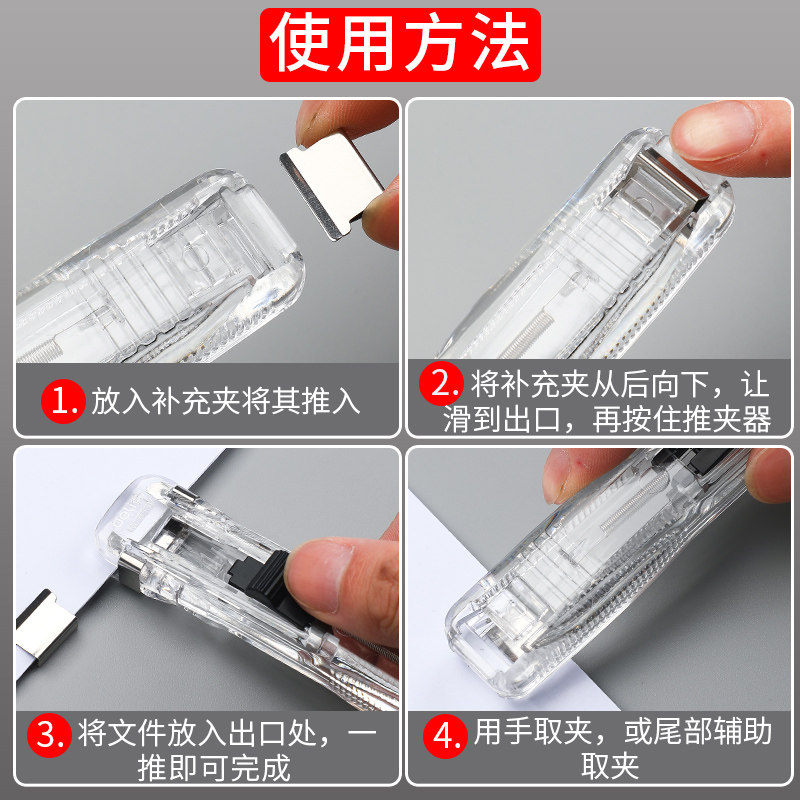 使用方法

1. 放入补充夹将其推入

2. 将补充夹从后向下，让滑到出口，再按住推夹器

3. 将文件放入出口处，一推即可完成

4. 用手取夹，或尾部辅助取夹