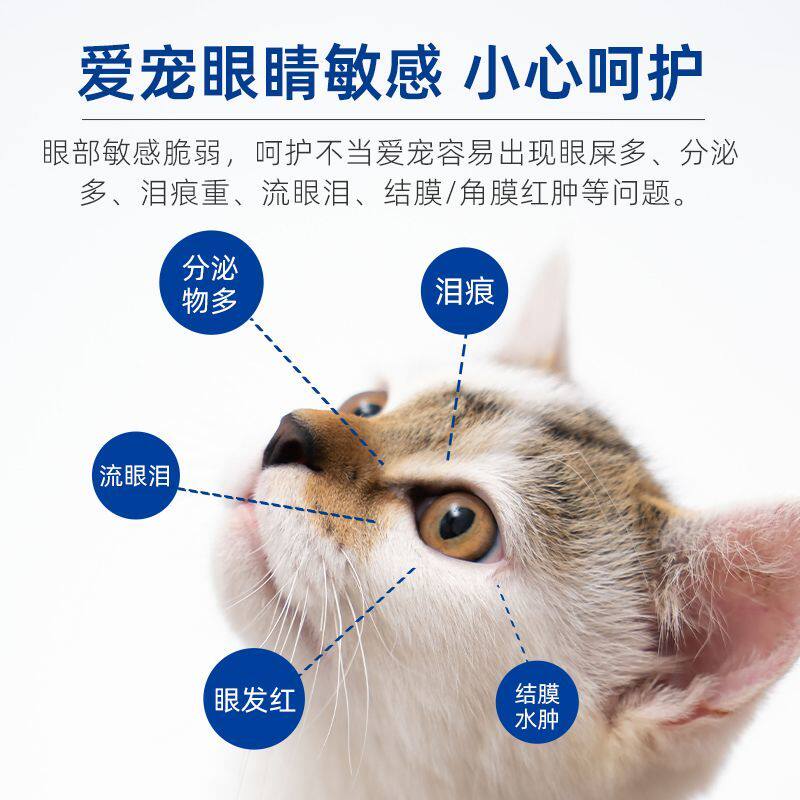 爱宠眼睛敏感 小心呵护

眼部敏感脆弱，呵护不当爱宠容易出现眼屎多、分泌多、泪痕重、流眼泪、结膜/角膜红肿等问题。

分泌物多

泪痕

流眼泪

眼发红

结膜水肿