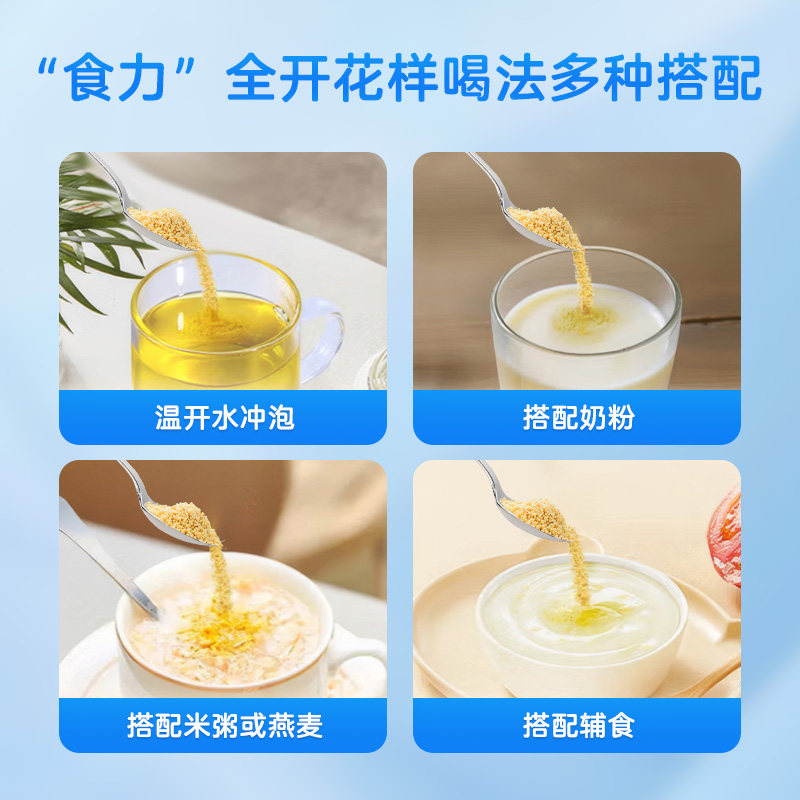 “食力”全开花样喝法多种搭配

温开水冲泡

搭配奶粉

搭配米粥或燕麦

搭配辅食