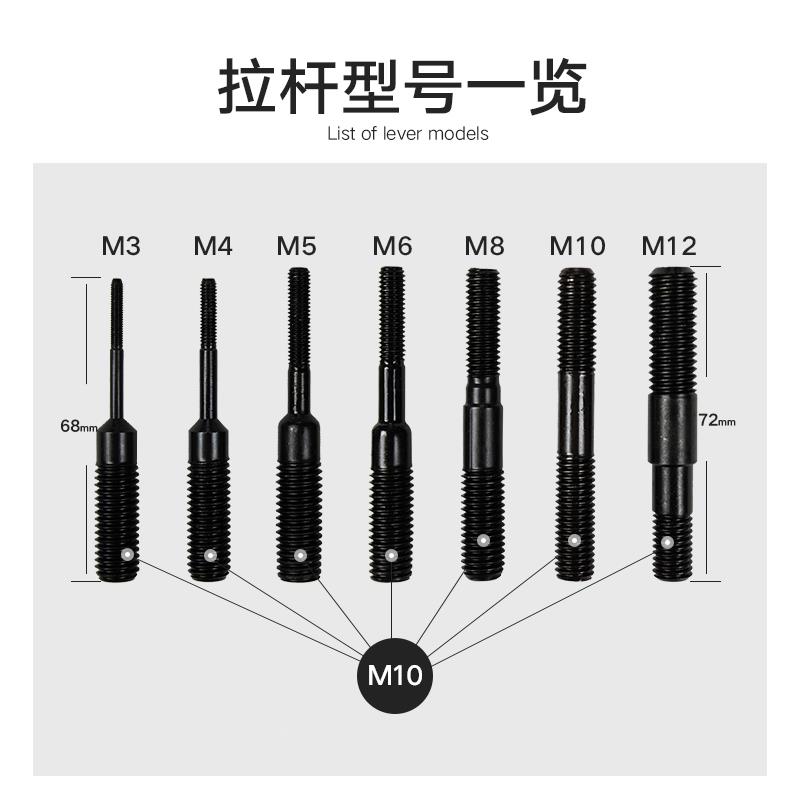 拉杆型号一览
List of lever models

M3 M4 M5 M6 M8 M10 M12

68mm

72mm

M10