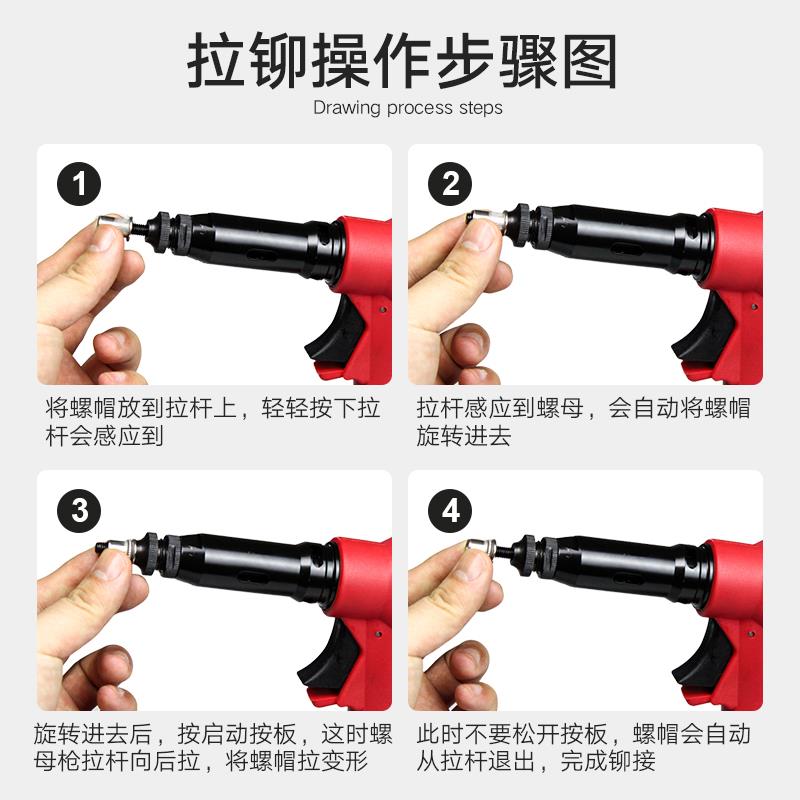 拉铆操作步骤图
Drawing process steps

1

将螺帽放到拉杆上，轻轻按下拉杆会感应到

2

拉杆感应到螺母，会自动将螺帽旋转进去

3

旋转进去后，按启动按板，这时螺母枪拉杆向后拉，将螺帽拉变形

4

此时不要松开按板，螺帽会自动从拉杆退出，完成铆接