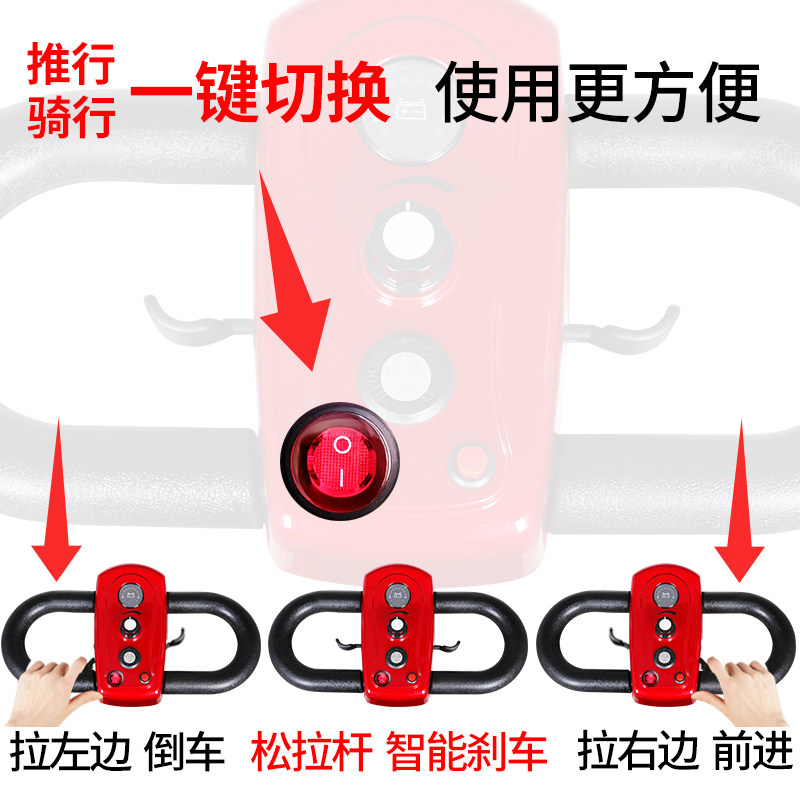 推行
骑行
一键切换 使用更方便

拉左边 倒车 松拉杆 智能刹车 拉右边 前进