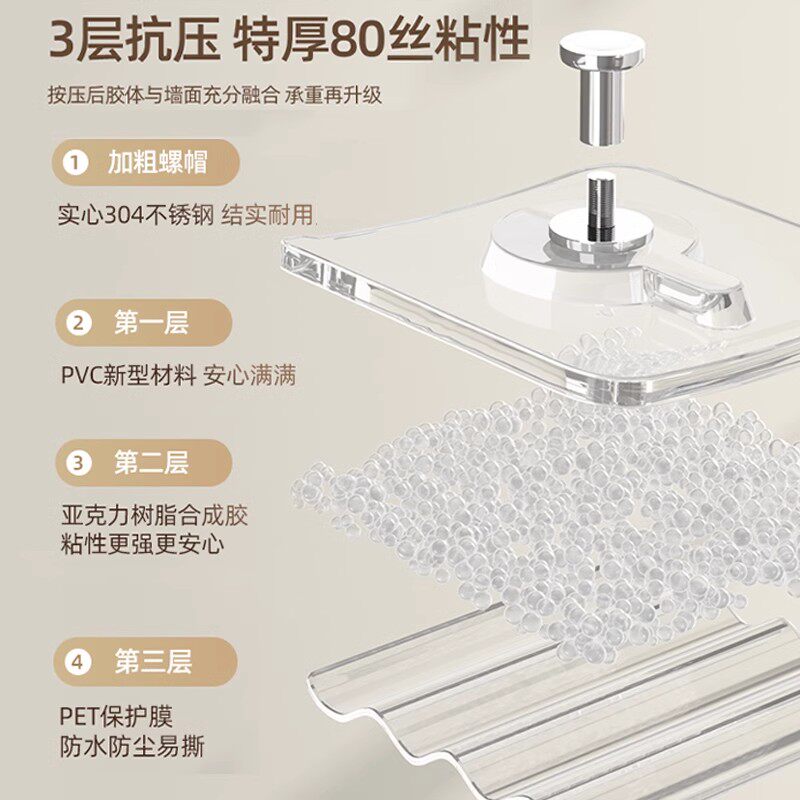 3层抗压 特厚80丝粘性

按压后胶体与墙面充分融合 承重再升级

1 加粗螺帽

实心304不锈钢 结实耐用

2 第一层

PVC新型材料 安心满满

3 第二层

亚克力树脂合成胶
粘性更强更安心

4 第三层

PET保护膜
防水防尘易撕