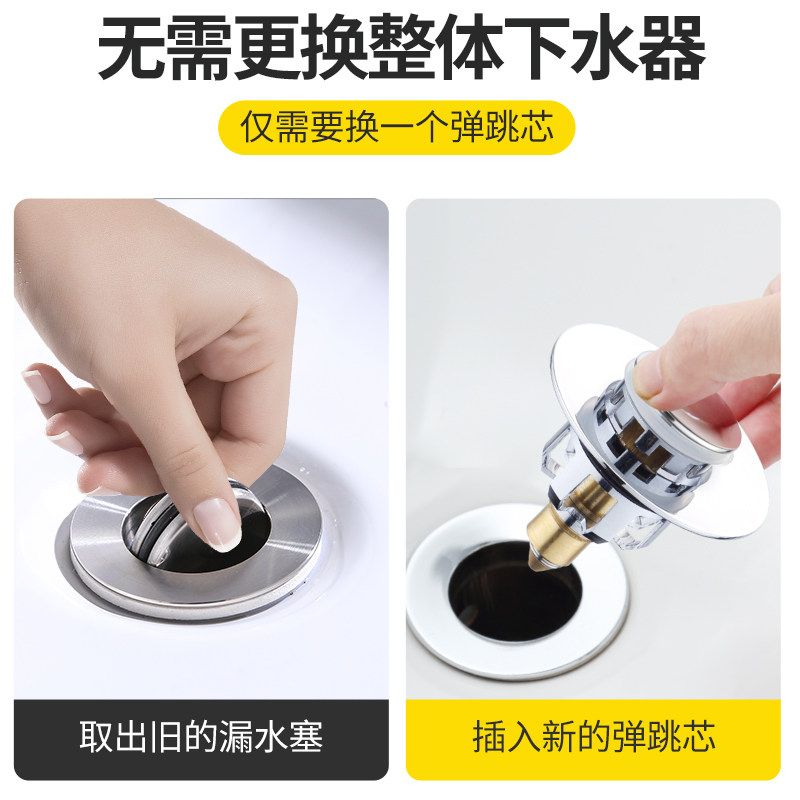 无需更换整体下水器

仅需要换一个弹跳芯

取出旧的漏水塞

插入新的弹跳芯