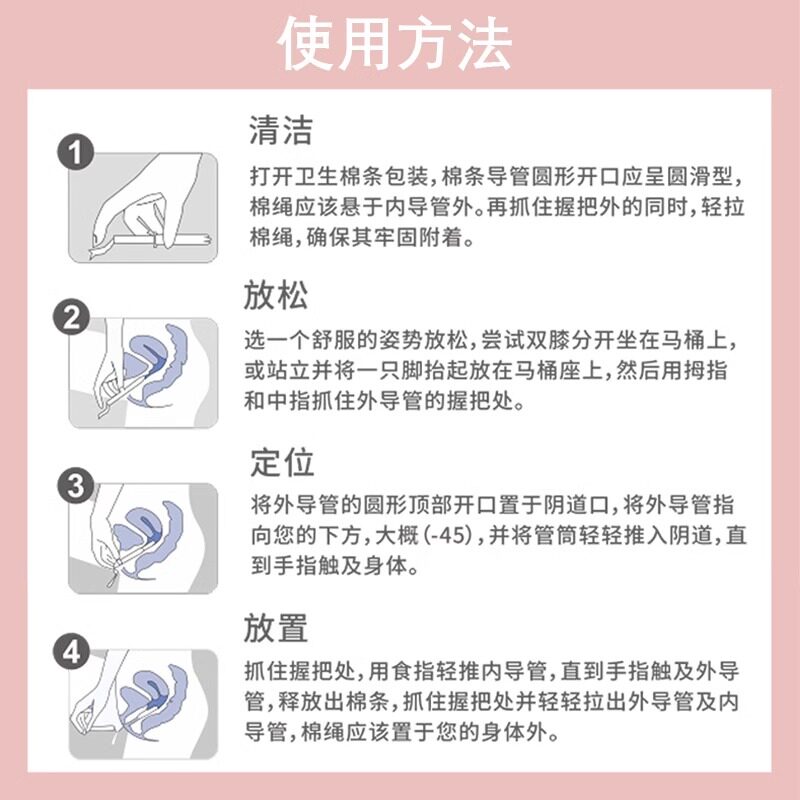 使用方法

1

清洁

打开卫生棉条包装，棉条导管圆形开口应呈圆滑型，棉绳应该悬于内导管外。再抓住握把外的同时，轻拉棉绳，确保其牢固附着。

2

放松

选一个舒服的姿势放松，尝试双膝分开坐在马桶上，或站立并将一只脚抬起放在马桶座上，然后用拇指和中指抓住外导管的握把处。

3

定位

将外导管的圆形顶部开口置于阴道口，将外导管指向您的下方，大概（-45），并将管筒轻轻推入阴道，直到手指触及身体。

4

放置

抓住握把处，用食指轻推内导管，直到手指触及外导管，释放出棉条，抓住握把处并轻轻拉出外导管及内导管，棉绳应该置于您的身体外。