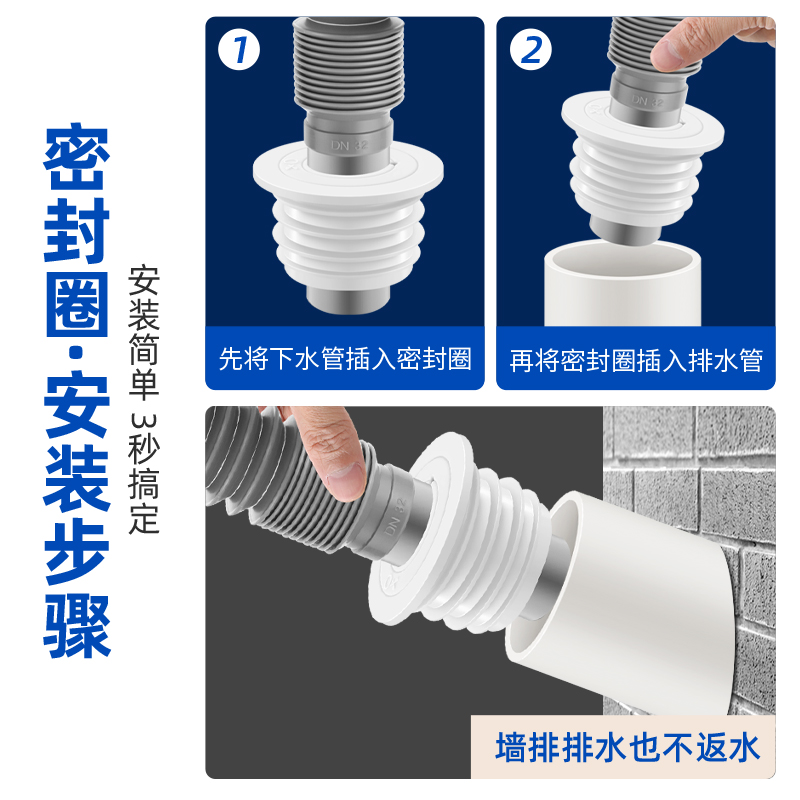 密封圈·安装步骤

安装简单 3秒搞定

1

DN 32

先将下水管插入密封圈

2

DN 32

再将密封圈插入排水管

DN 32

墙排排水也不返水