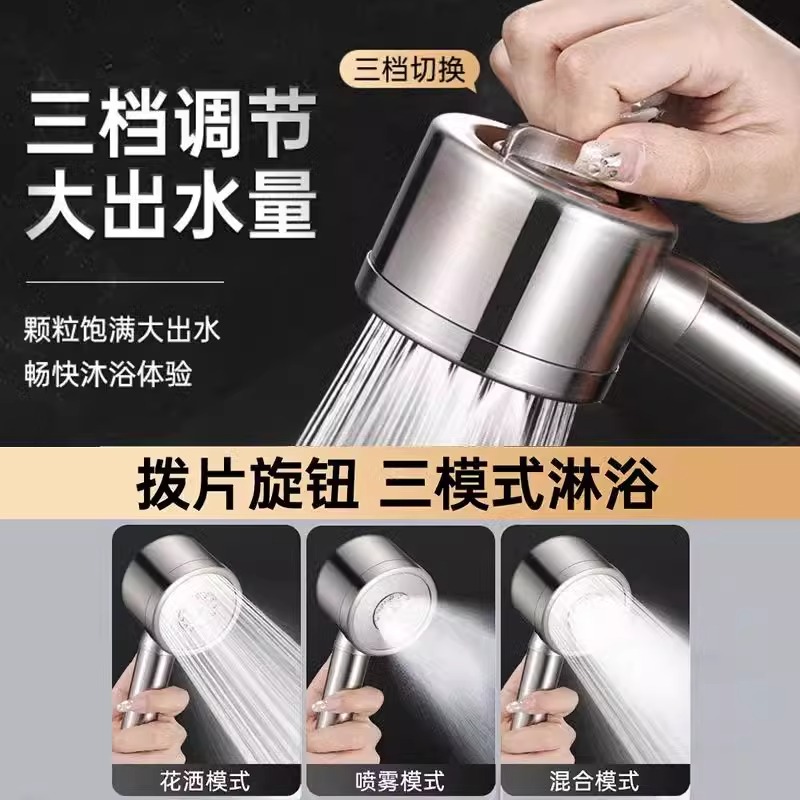 三档切换

三档调节
大出水量

颗粒饱满大出水
畅快沐浴体验

拨片旋钮 三模式淋浴

花洒模式

喷雾模式

混合模式