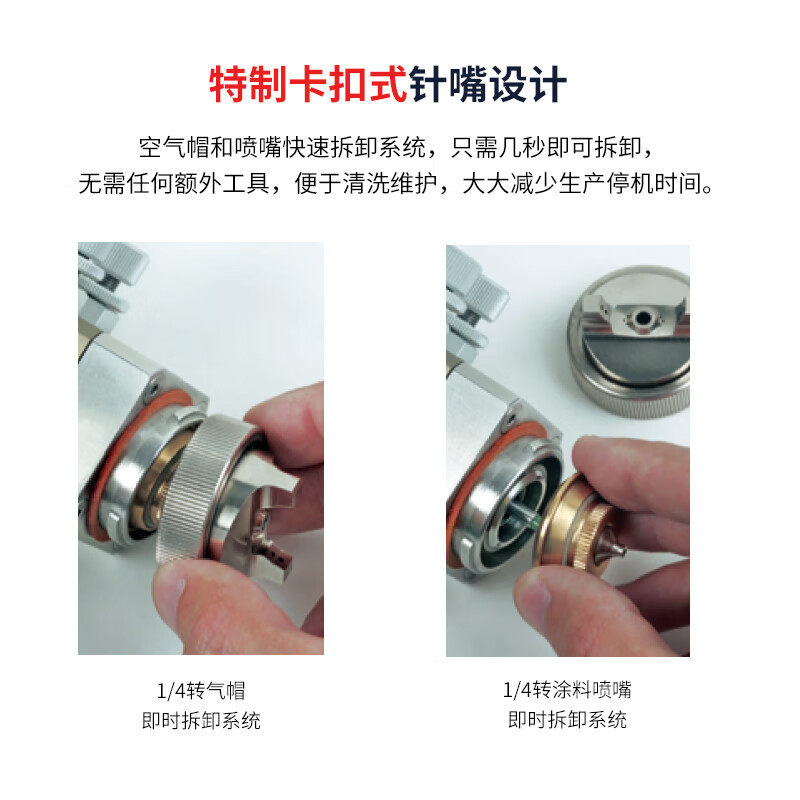 特制卡扣式针嘴设计

空气帽和喷嘴快速拆卸系统，只需几秒即可拆卸，无需任何额外工具，便于清洗维护，大大减少生产停机时间。

1/4转气帽
即时拆卸系统

1/4转涂料喷嘴
即时拆卸系统