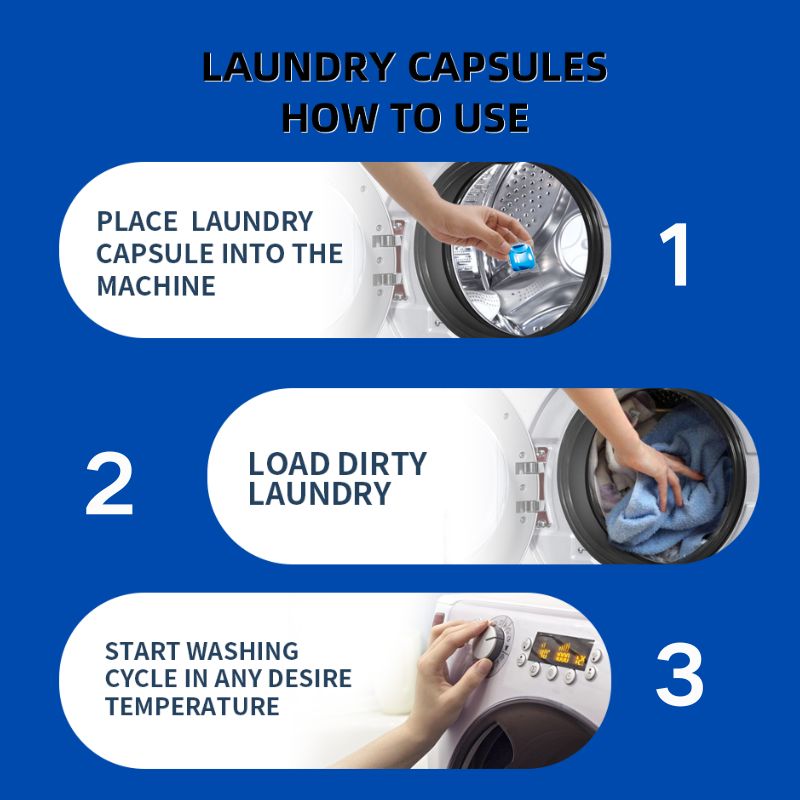 LAUNDRY CAPSULES
HOW TO USE

PLACE LAUNDRY CAPSULE INTO THE MACHINE

1

2

LOAD DIRTY LAUNDRY

START WASHING CYCLE IN ANY DESIRE TEMPERATURE

3