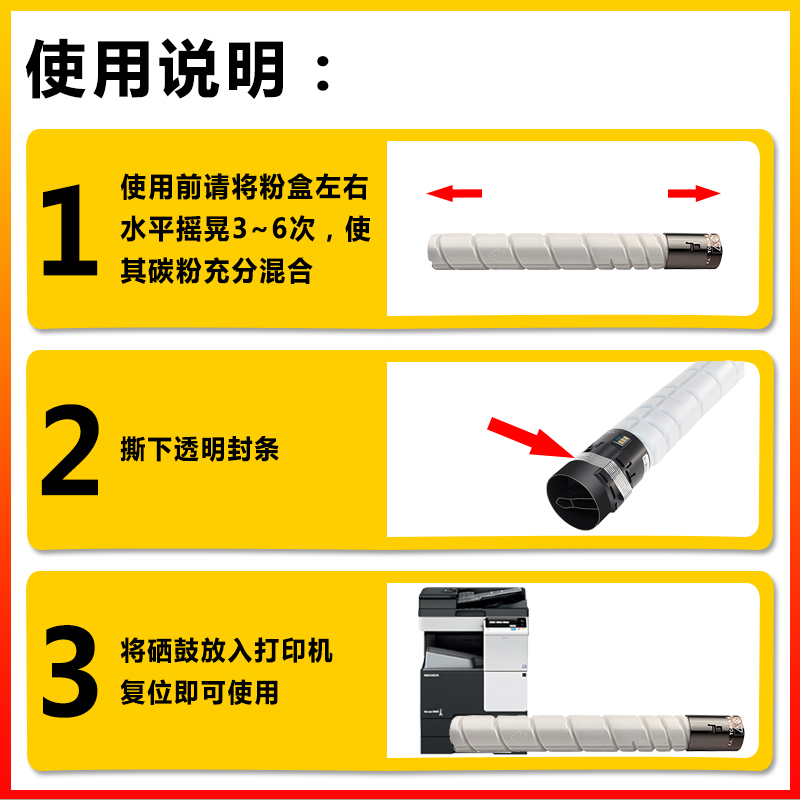 使用说明：

1

使用前请将粉盒左右水平摇晃3~6次，使其碳粉充分混合

2

撕下透明封条

3

将硒鼓放入打印机复位即可使用