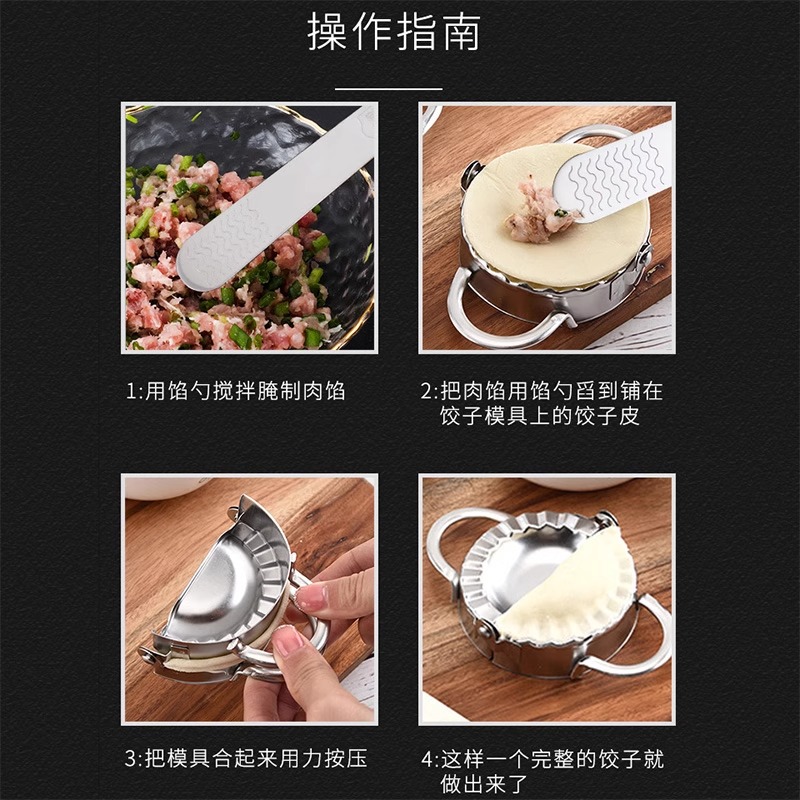 操作指南

1:用馅勺搅拌腌制肉馅

2:把肉馅用馅勺舀到铺在饺子模具上的饺子皮

3:把模具合起来用力按压

4:这样一个完整的饺子就做出来了