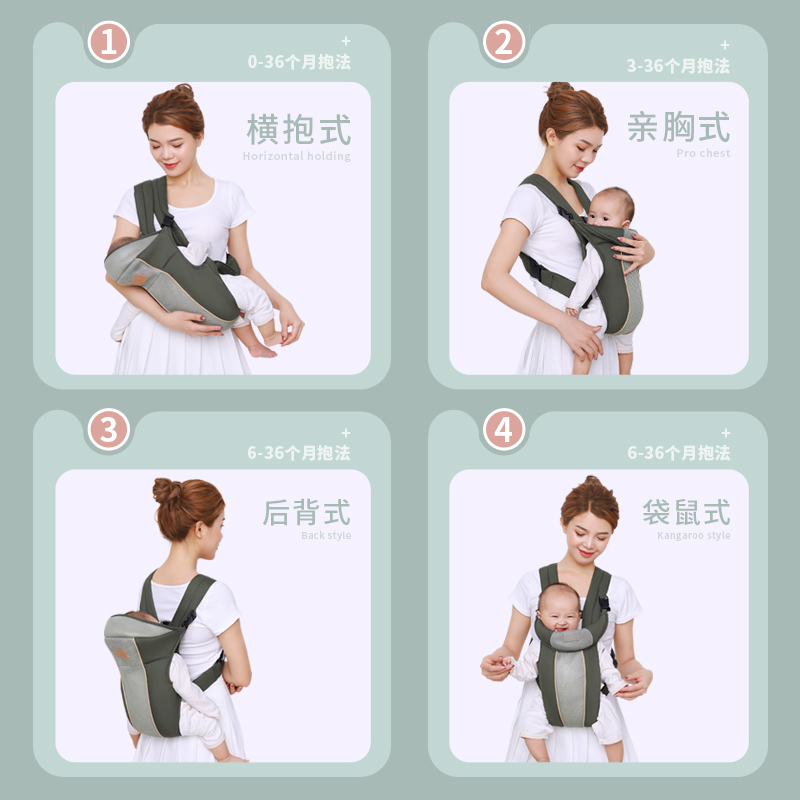 1
+
0-36个月抱法
横抱式
Horizontal holding

2
+
3-36个月抱法
亲胸式
Pro chest

3
+
6-36个月抱法
后背式
Back style

4
+
6-36个月抱法
袋鼠式
Kangaroo style