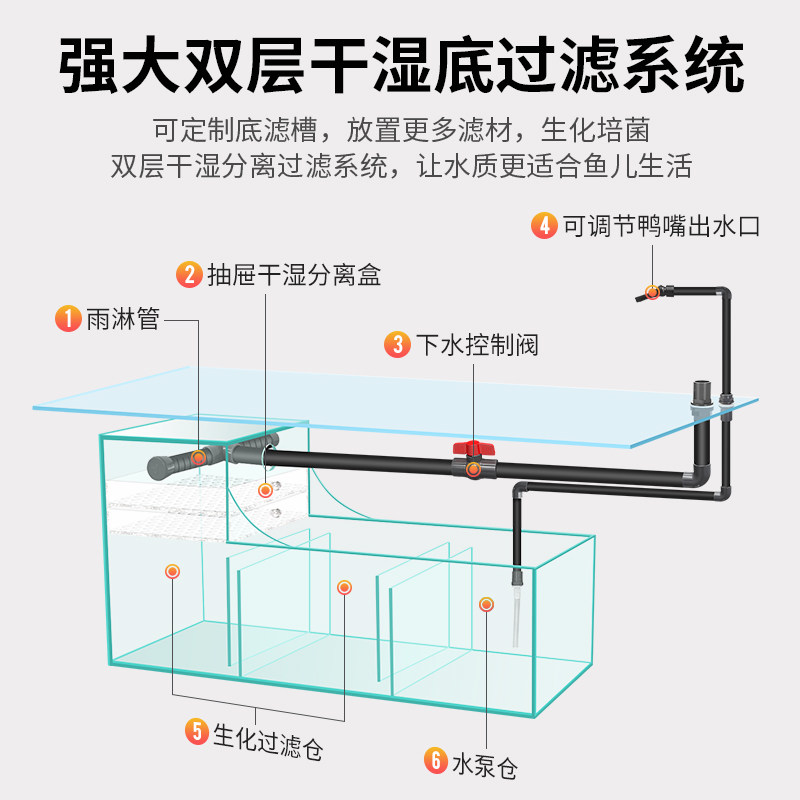 强大双层干湿底过滤系统

可定制底滤槽，放置更多滤材，生化培菌
双层干湿分离过滤系统，让水质更适合鱼儿生活

4 可调节鸭嘴出水口

2 抽屉干湿分离盒

1 雨淋管

3 下水控制阀

5 生化过滤仓

6 水泵仓