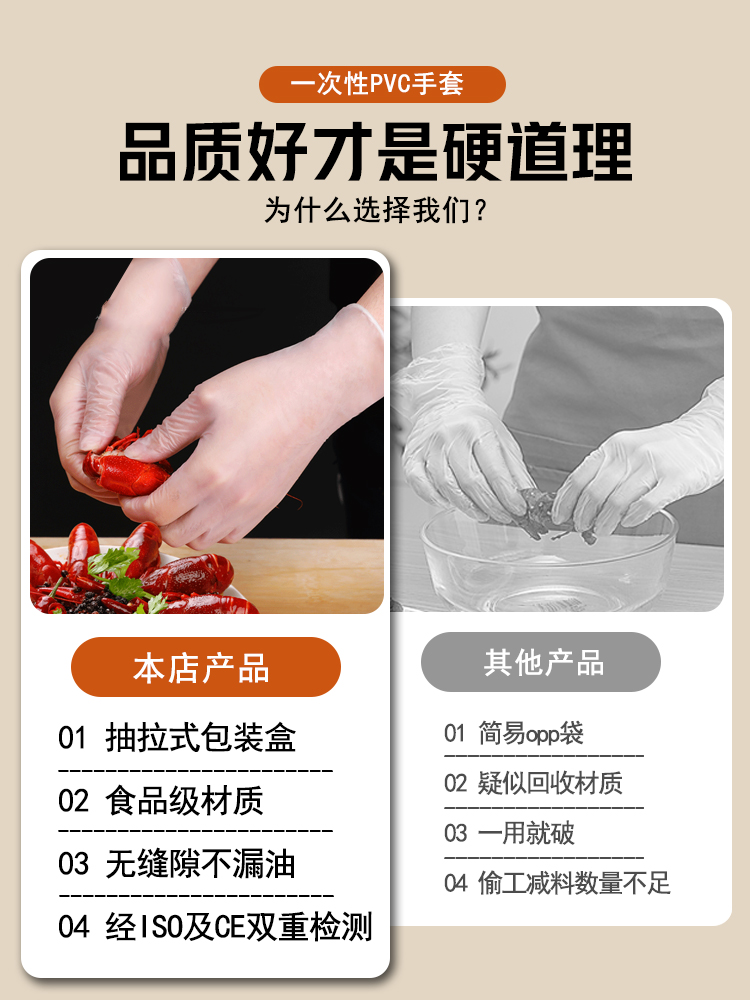 一次性PVC手套

品质好才是硬道理

为什么选择我们？

本店产品

01 抽拉式包装盒

02 食品级材质

03 无缝隙不漏油

04 经ISO及CE双重检测

其他产品

01 简易opp袋

02 疑似回收材质

03 一用就破

04 偷工减料数量不足