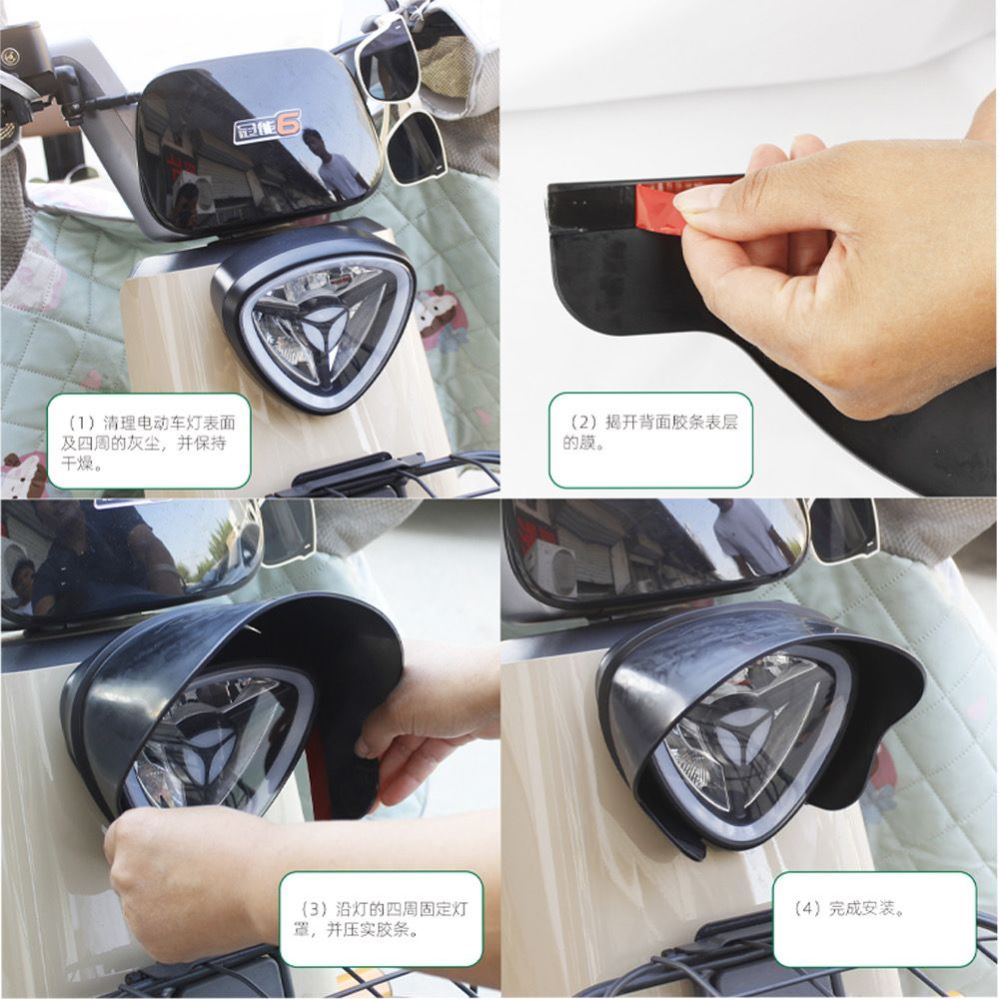 冠能6

（1）清理电动车灯表面及四周的灰尘，并保持干燥。

（2）揭开背面胶条表层的膜。

（3）沿灯的四周固定灯罩，并压实胶条。

（4）完成安装。