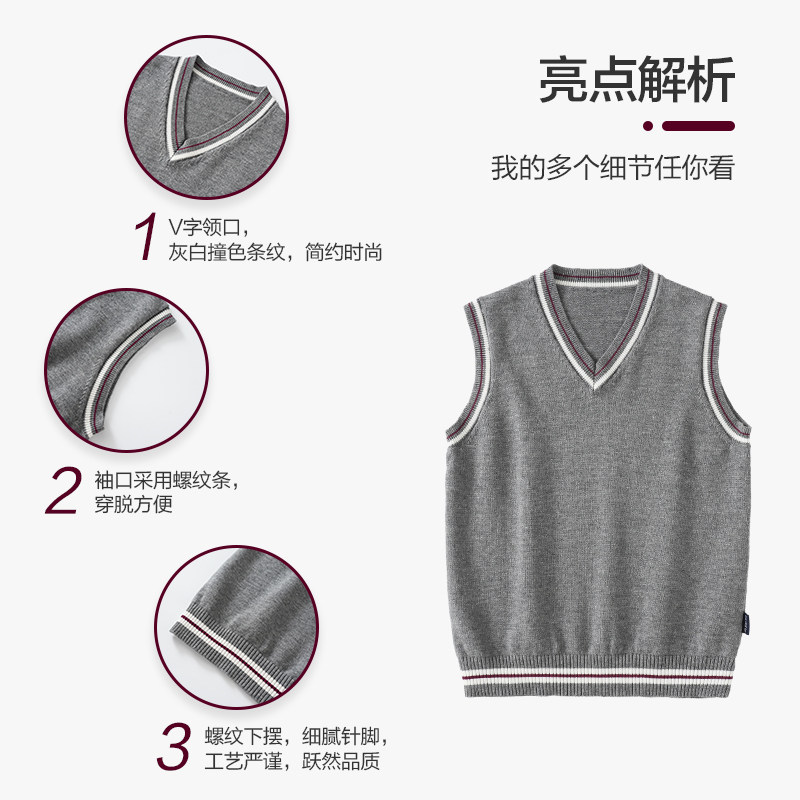 亮点解析

我的多个细节任你看

1 V字领口，
灰白撞色条纹，简约时尚

2 袖口采用螺纹条，
穿脱方便

3 螺纹下摆，细腻针脚，
工艺严谨，跃然品质