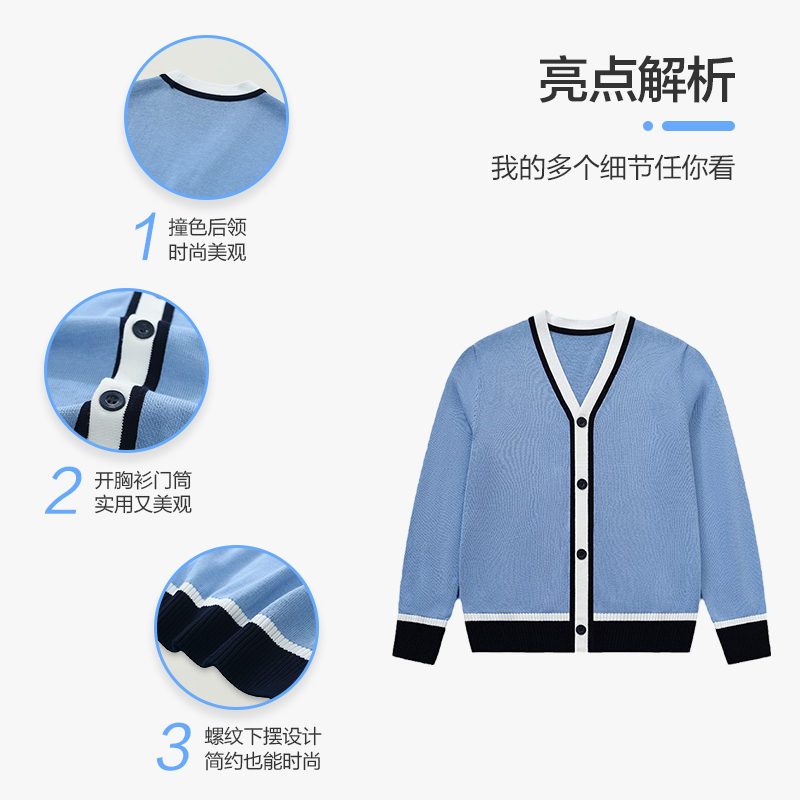 亮点解析

我的多个细节任你看

1 撞色后领
时尚美观

2 开胸衫门筒
实用又美观

3 螺纹下摆设计
简约也能时尚