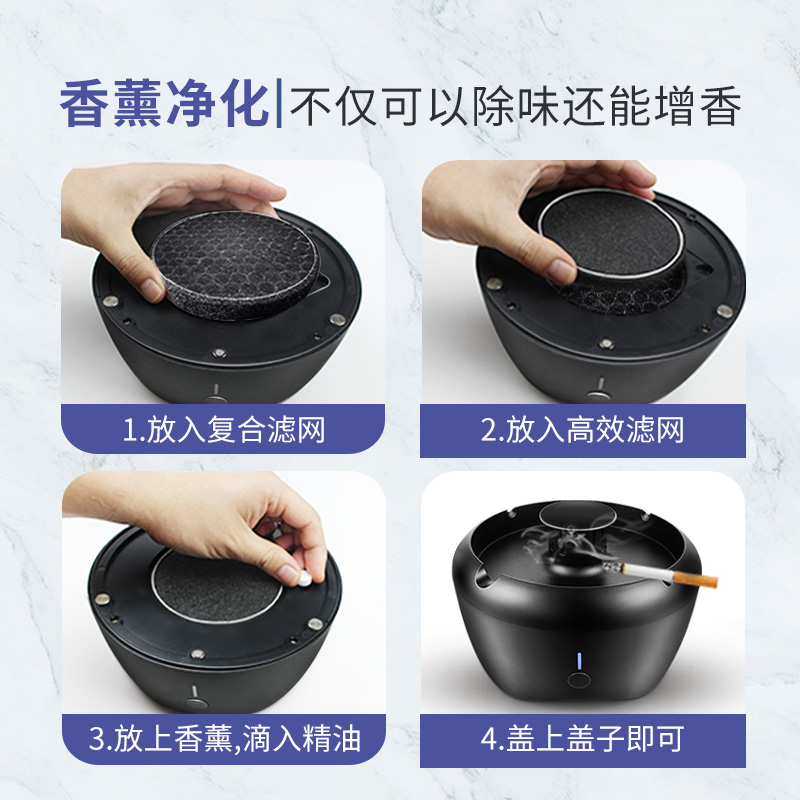 香薰净化|不仅可以除味还能增香

1.放入复合滤网

2.放入高效滤网

3.放上香薰,滴入精油

4.盖上盖子即可