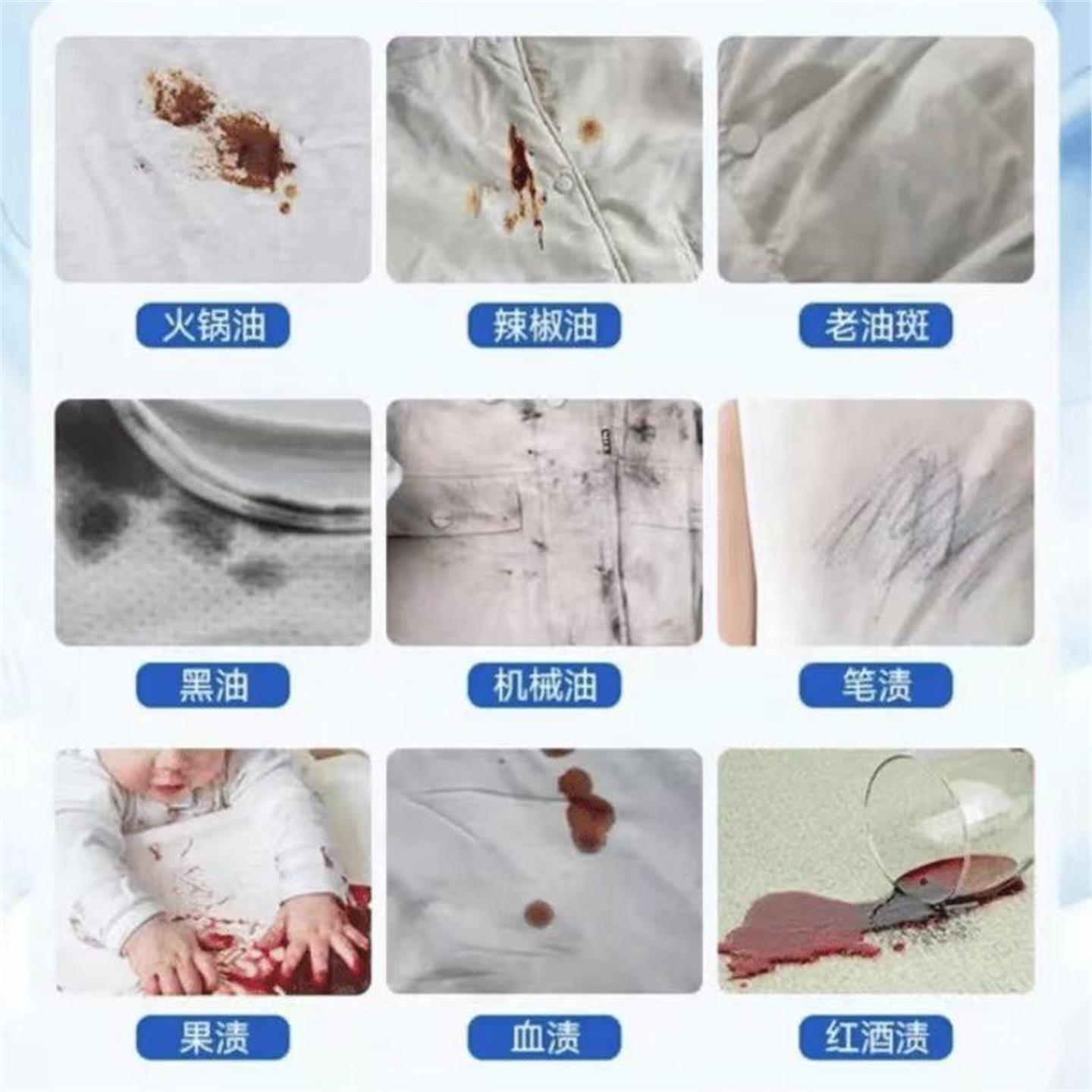 火锅油

辣椒油

老油斑

黑油

机械油

笔渍

果渍

血渍

红酒渍