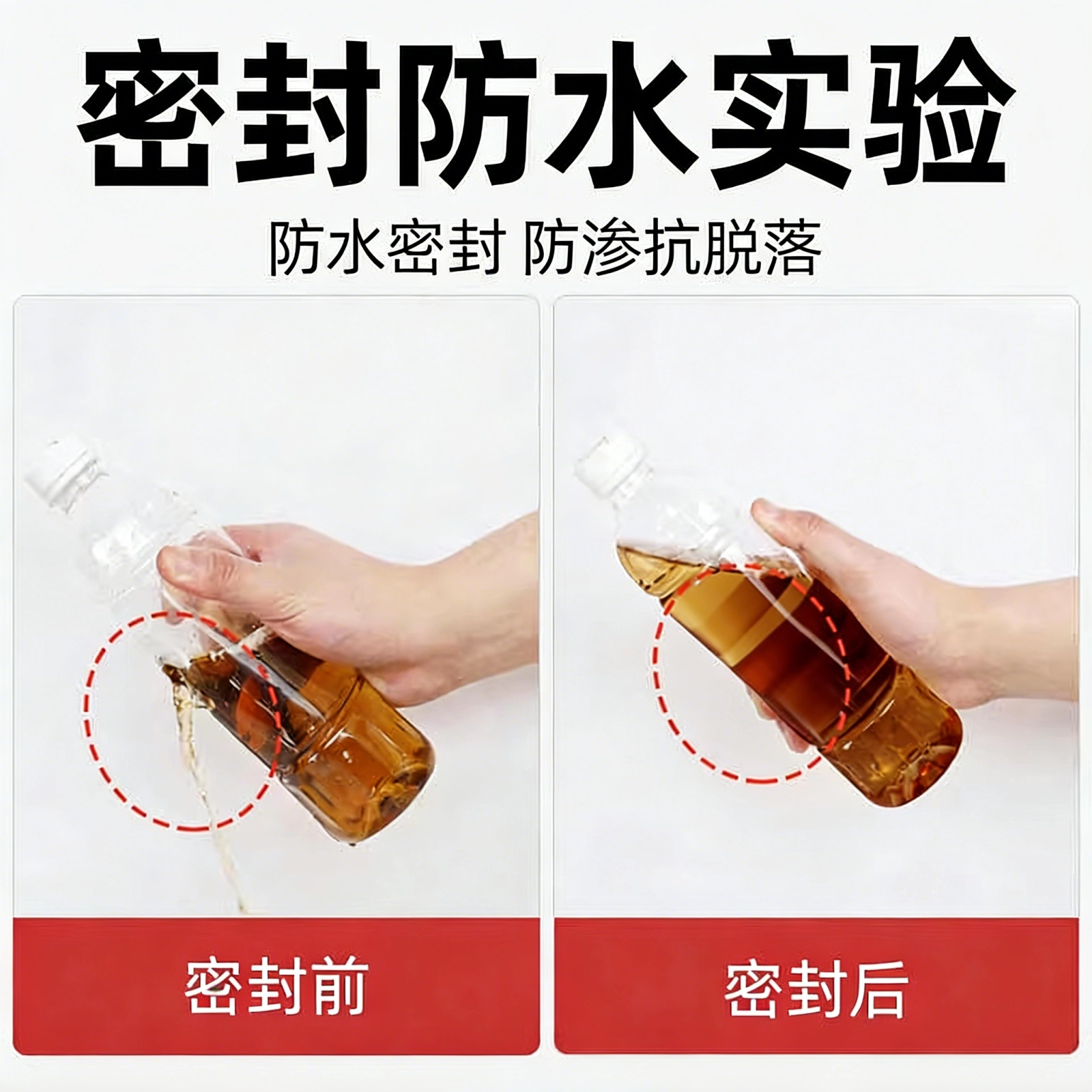 密封防水实验

防水密封 防渗抗脱落

密封前

密封后