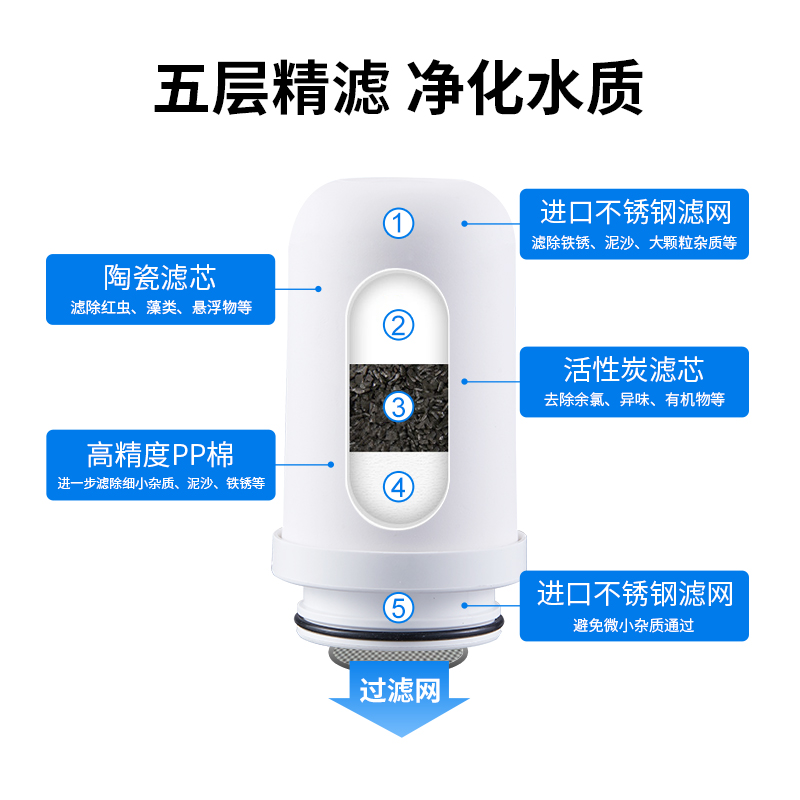 五层精滤 净化水质

①

进口不锈钢滤网
滤除铁锈、泥沙、大颗粒杂质等

陶瓷滤芯
滤除红虫、藻类、悬浮物等

②

③

活性炭滤芯
去除余氯、异味、有机物等

高精度PP棉
进一步滤除细小杂质、泥沙、铁锈等

④

⑤

进口不锈钢滤网
避免微小杂质通过

过滤网