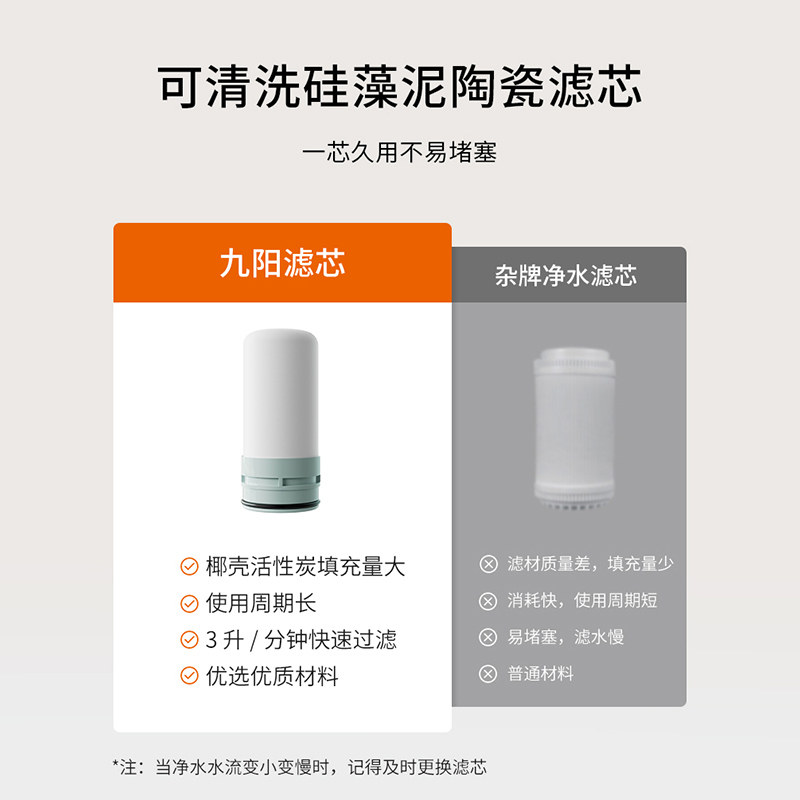 可清洗硅藻泥陶瓷滤芯

一芯久用不易堵塞

九阳滤芯

椰壳活性炭填充量大
使用周期长
3 升 / 分钟快速过滤
优选优质材料

杂牌净水滤芯

滤材质量差，填充量少
消耗快，使用周期短
易堵塞，滤水慢
普通材料

*注：当净水水流变小变慢时，记得及时更换滤芯