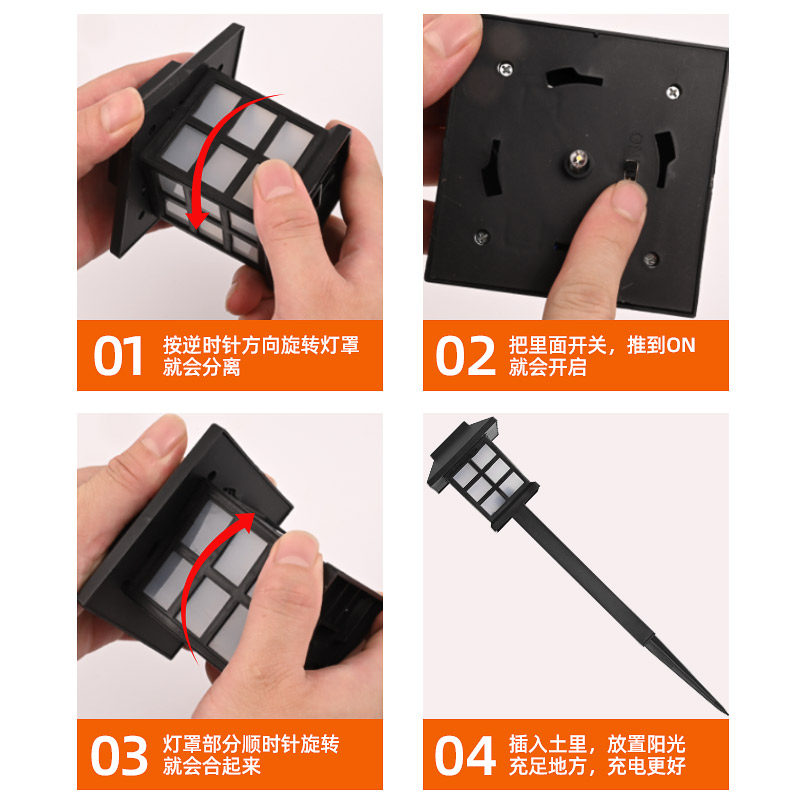 01 按逆时针方向旋转灯罩 就会分离

02 把里面开关，推到ON 就会开启

03 灯罩部分顺时针旋转 就会合起来

04 插入土里，放置阳光 充足地方，充电更好