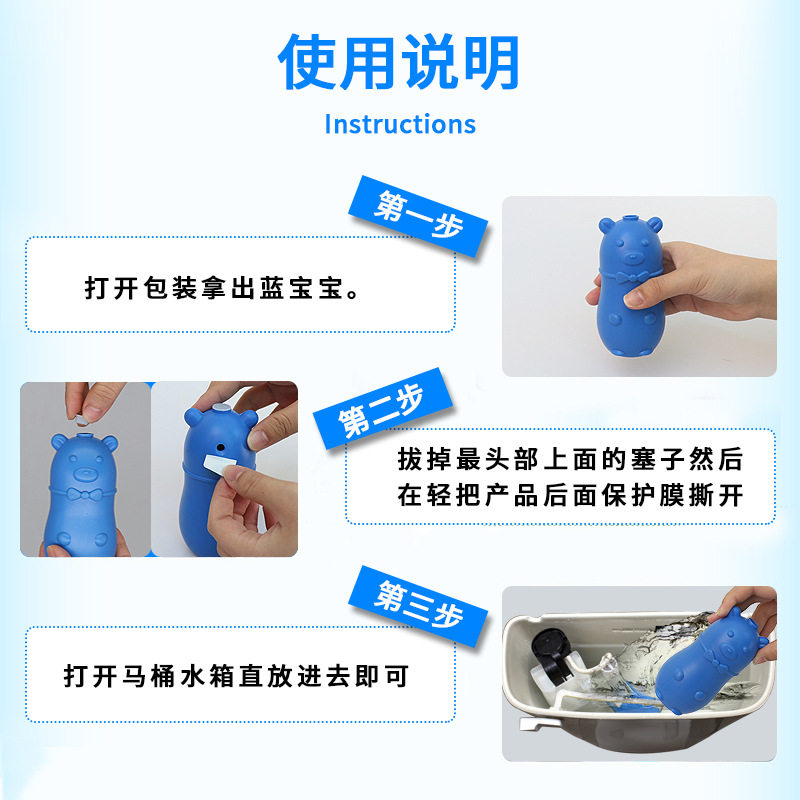 使用说明
Instructions

第一步
打开包装拿出蓝宝宝。

第二步
拔掉最头部上面的塞子然后在轻把产品后面保护膜撕开

第三步
打开马桶水箱直放进去即可