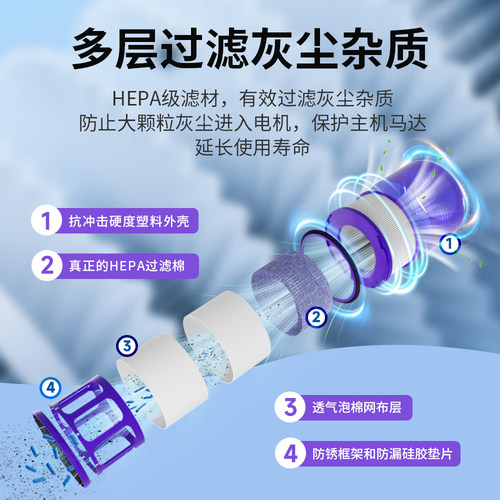 多层过滤灰尘杂质

HEPA级滤材，有效过滤灰尘杂质
防止大颗粒灰尘进入电机，保护主机马达
延长使用寿命

1 抗冲击硬度塑料外壳

2 真正的HEPA过滤棉

1

2

3

4

3 透气泡棉网布层

4 防锈框架和防漏硅胶垫片