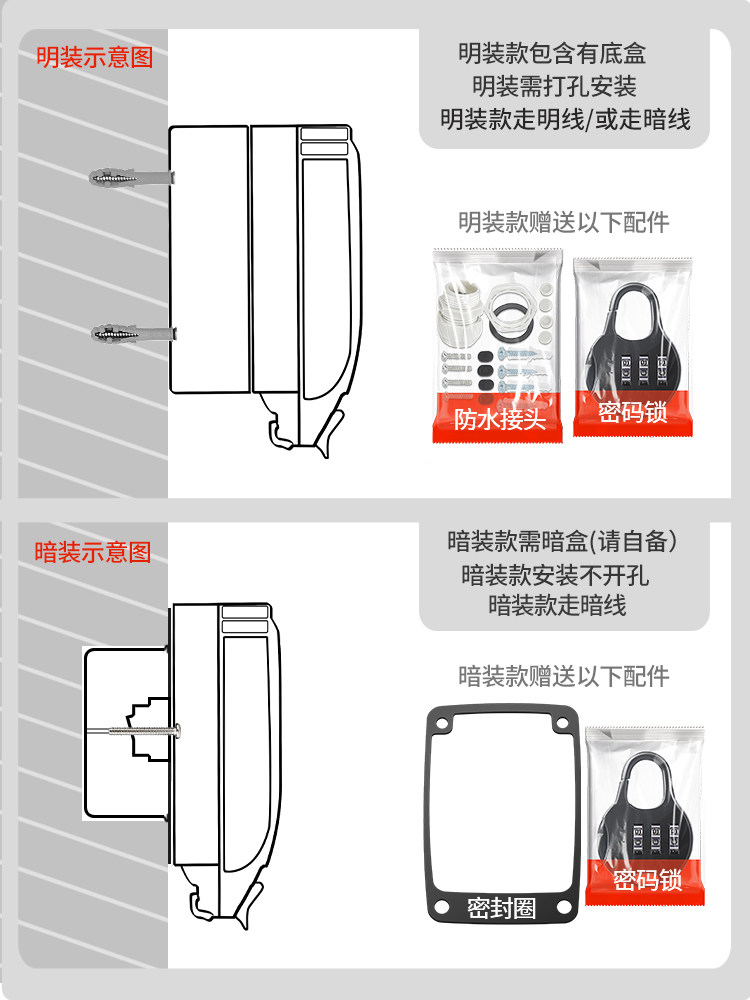 明装示意图

明装款包含有底盒
明装需打孔安装
明装款走明线/或走暗线

明装款赠送以下配件

防水接头

密码锁

暗装示意图

暗装款需暗盒(请自备)
暗装款安装不开孔
暗装款走暗线

暗装款赠送以下配件

密封圈

密码锁