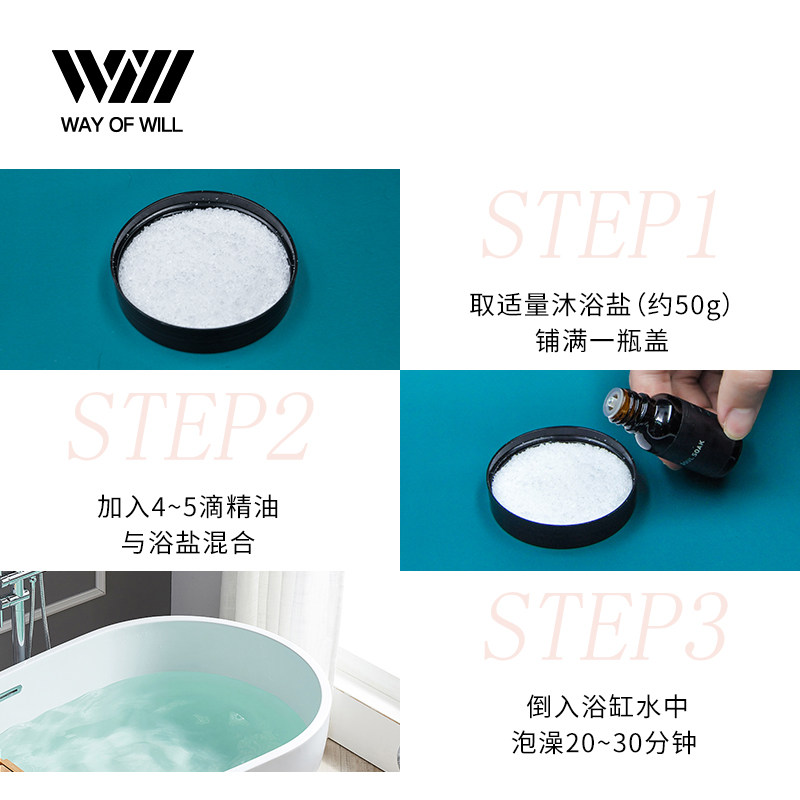 WAY OF WILL

STEP1

取适量沐浴盐(约50g)
铺满一瓶盖

STEP2

加入4~5滴精油
与浴盐混合

SOAK

STEP3

倒入浴缸水中
泡澡20~30分钟