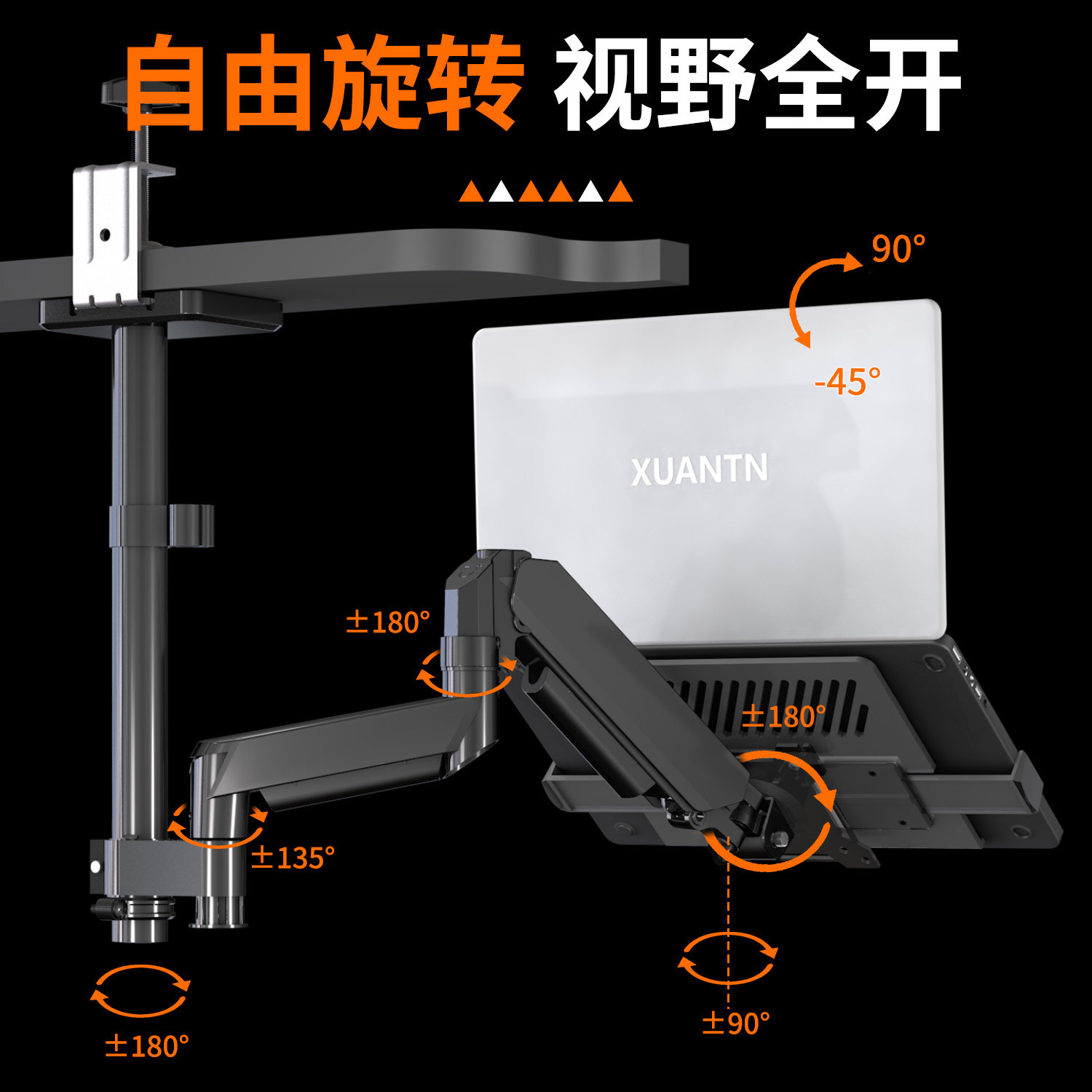 自由旋转 视野全开

90°

-45°

XUANTN

±180°

±180°

±135°

±180°

±90°