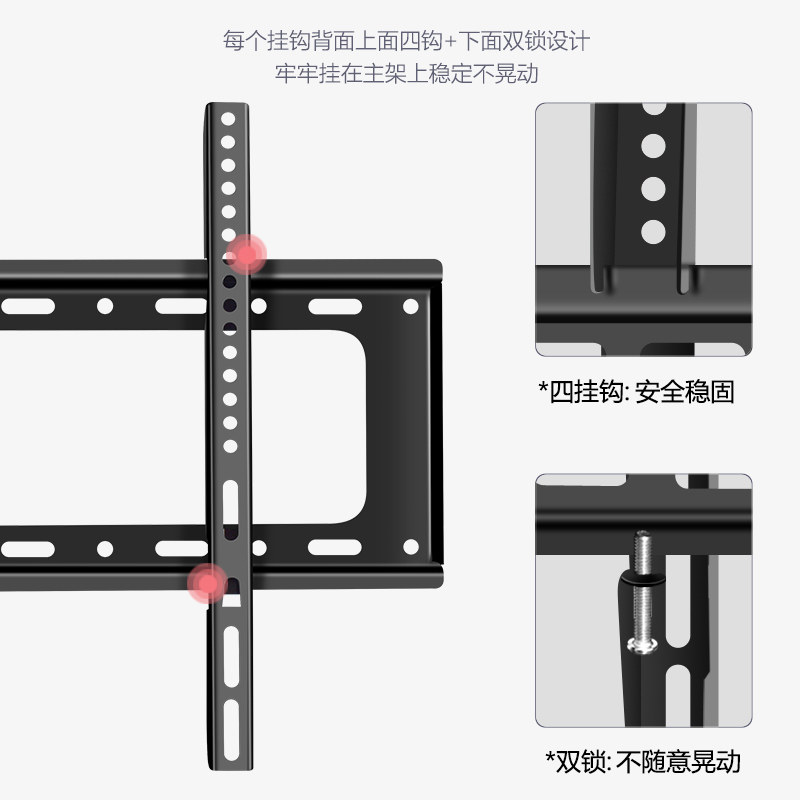 每个挂钩背面上面四钩+下面双锁设计
牢牢挂在主架上稳定不晃动

*四挂钩: 安全稳固

*双锁: 不随意晃动