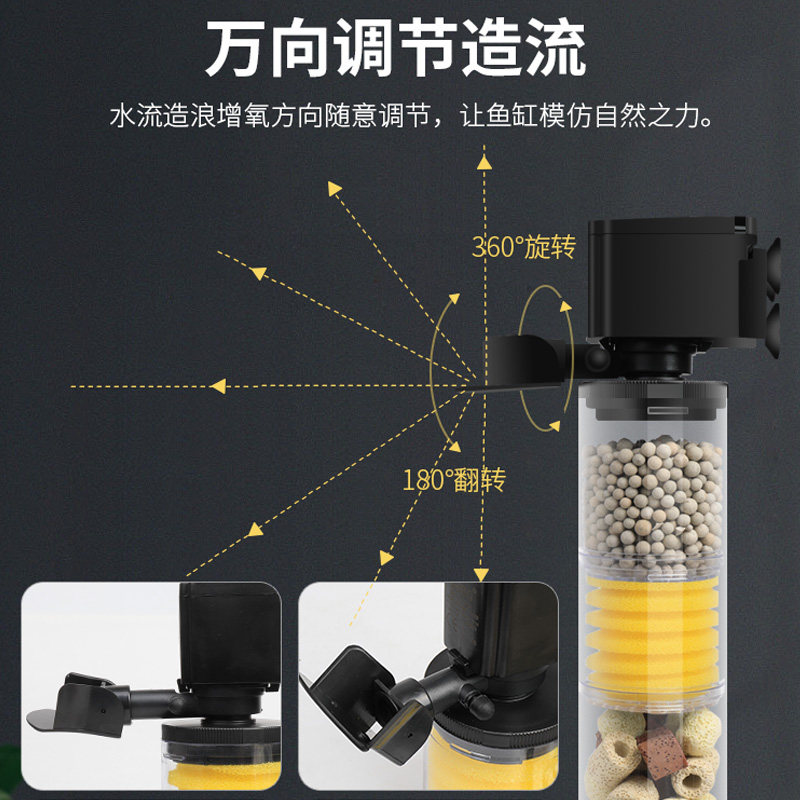 万向调节造流

水流造浪增氧方向随意调节，让鱼缸模仿自然之力。

360°旋转

180°翻转