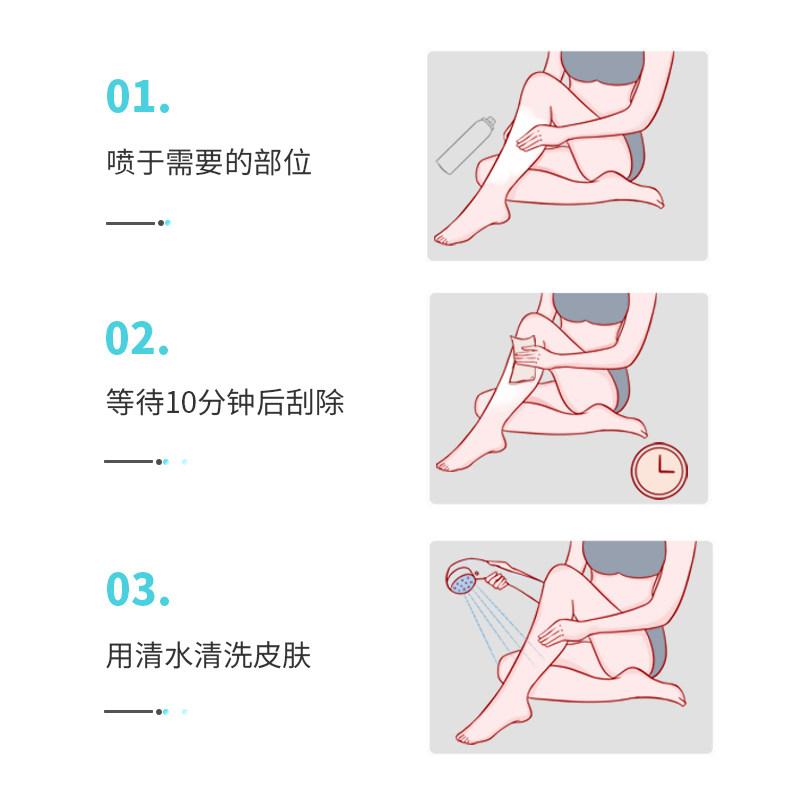 01.

喷于需要的部位

02.

等待10分钟后刮除

03.

用清水清洗皮肤