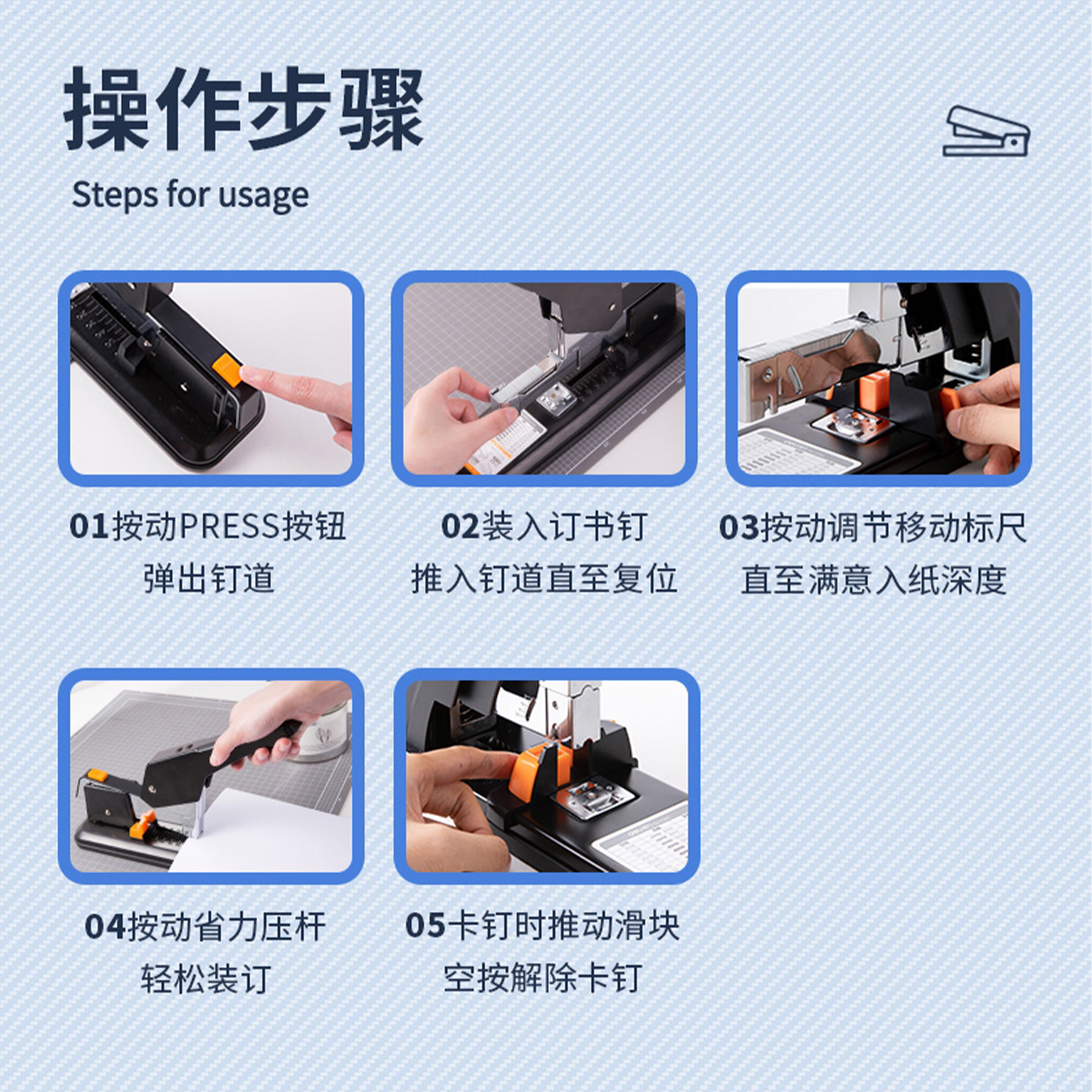 操作步骤

Steps for usage

01按动PRESS按钮
弹出钉道

02装入订书钉
推入钉道直至复位

03按动调节移动标尺
直至满意入纸深度

04按动省力压杆
轻松装订

05卡钉时推动滑块
空按解除卡钉