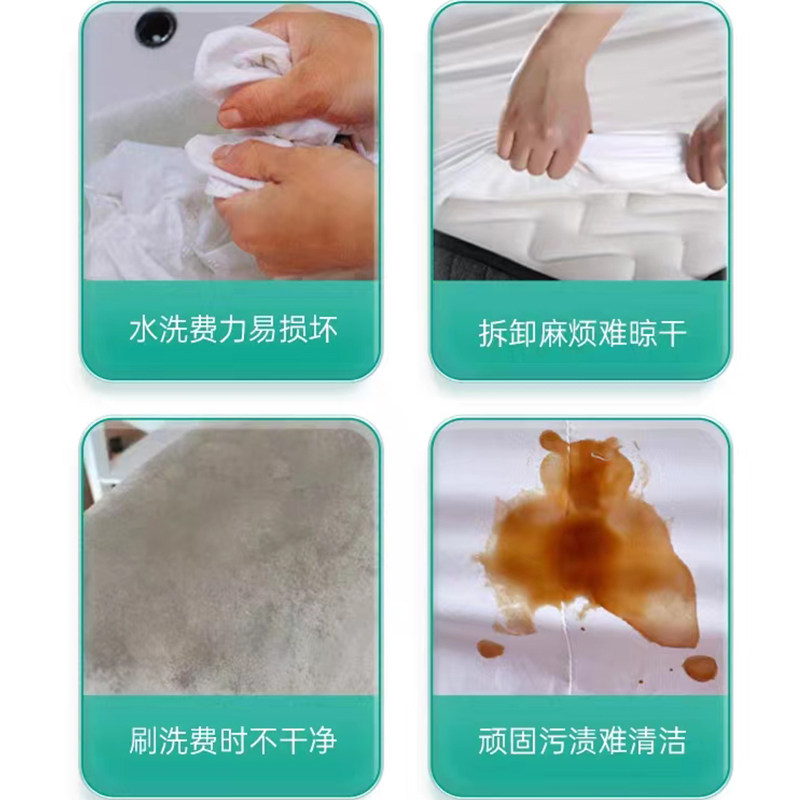 水洗费力易损坏

拆卸麻烦难晾干

刷洗费时不干净

顽固污渍难清洁