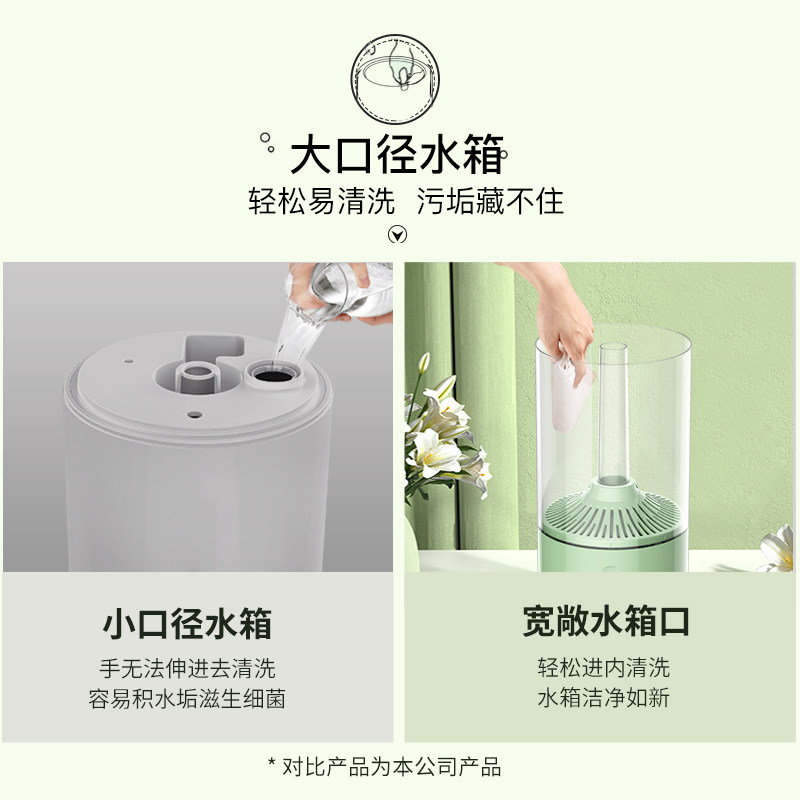 大口径水箱
轻松易清洗　污垢藏不住

小口径水箱
手无法伸进去清洗
容易积水垢滋生细菌

宽敞水箱口
轻松进内清洗
水箱洁净如新

* 对比产品为本公司产品