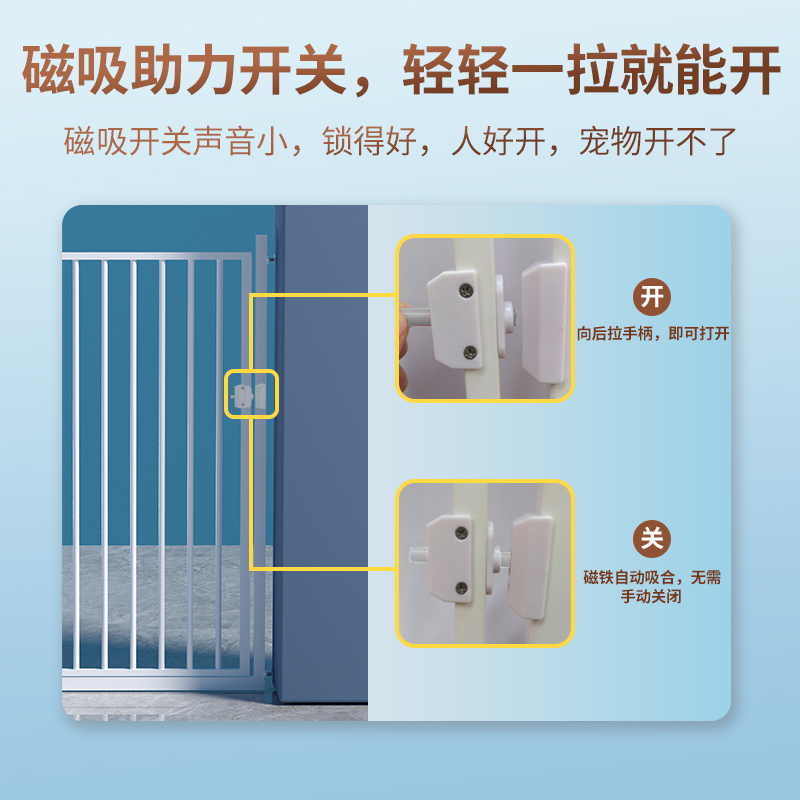 磁吸助力开关，轻轻一拉就能开

磁吸开关声音小，锁得好，人好开，宠物开不了

开

向后拉手柄，即可打开

关

磁铁自动吸合，无需手动关闭