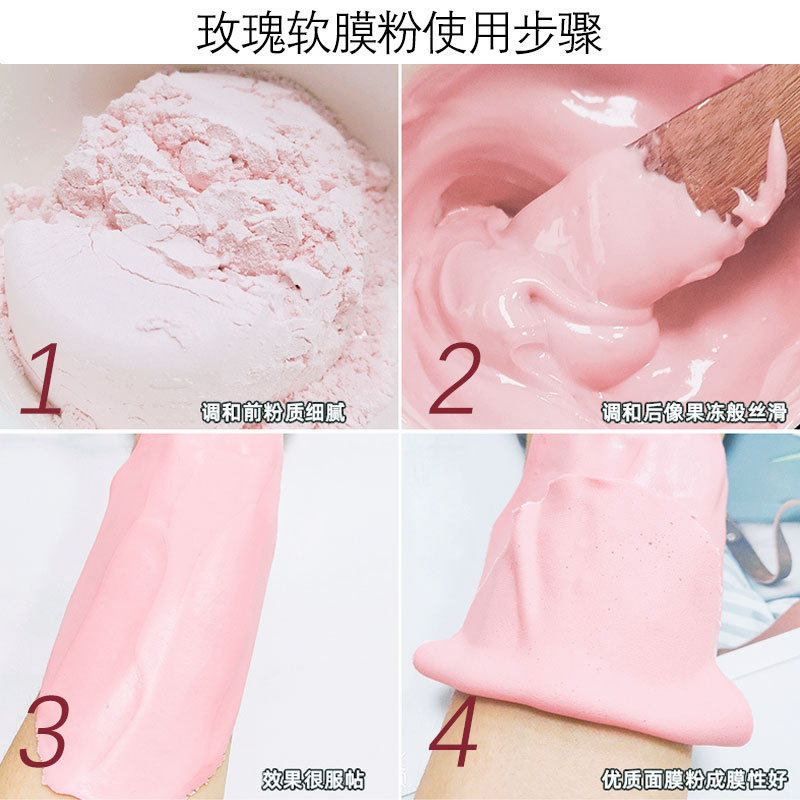 玫瑰软膜粉使用步骤

1
调和前粉质细腻

2
调和后像果冻般丝滑

3
效果很服帖

4
优质面膜粉成膜性好