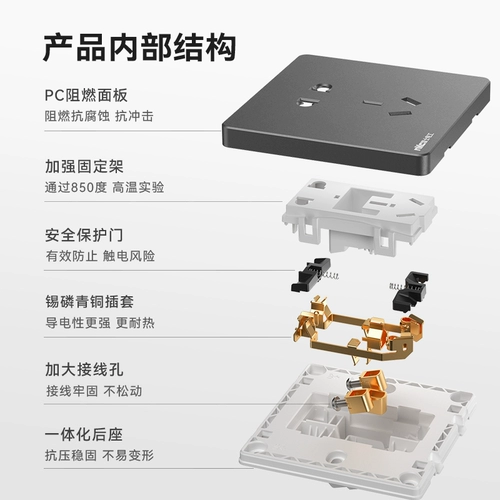 产品内部结构

PC阻燃面板
阻燃抗腐蚀 抗冲击

加强固定架
通过850度 高温实验

安全保护门
有效防止 触电风险

锡磷青铜插套
导电性更强 更耐热

加大接线孔
接线牢固 不松动

一体化后座
抗压稳固 不易变形